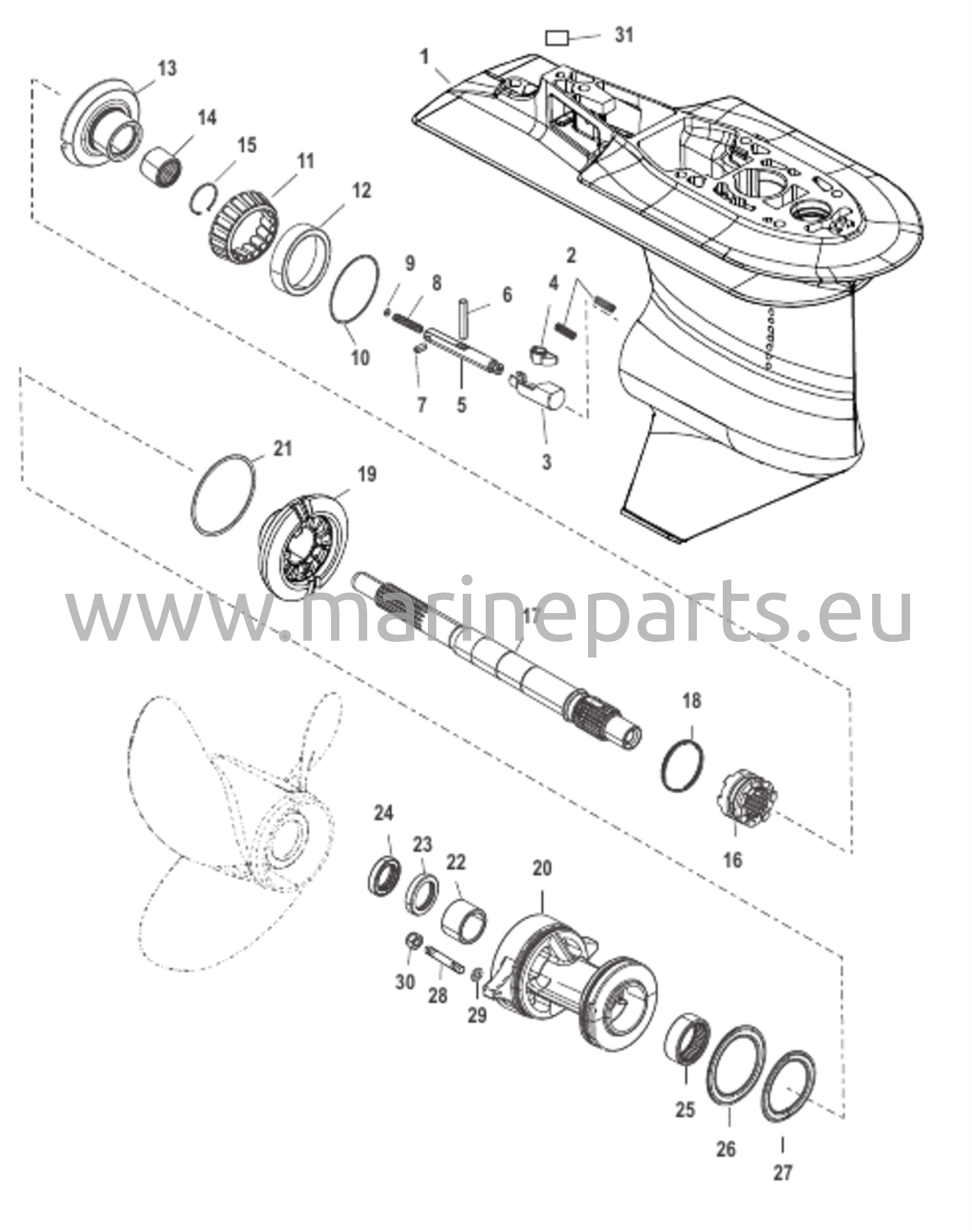 31
1
13
14
15
11
12
9
8
6
2
4
10
7
5
3
21
19
www.marineparts.eu
17
18
16
24
23
22
20
30
28
29
25
26
27