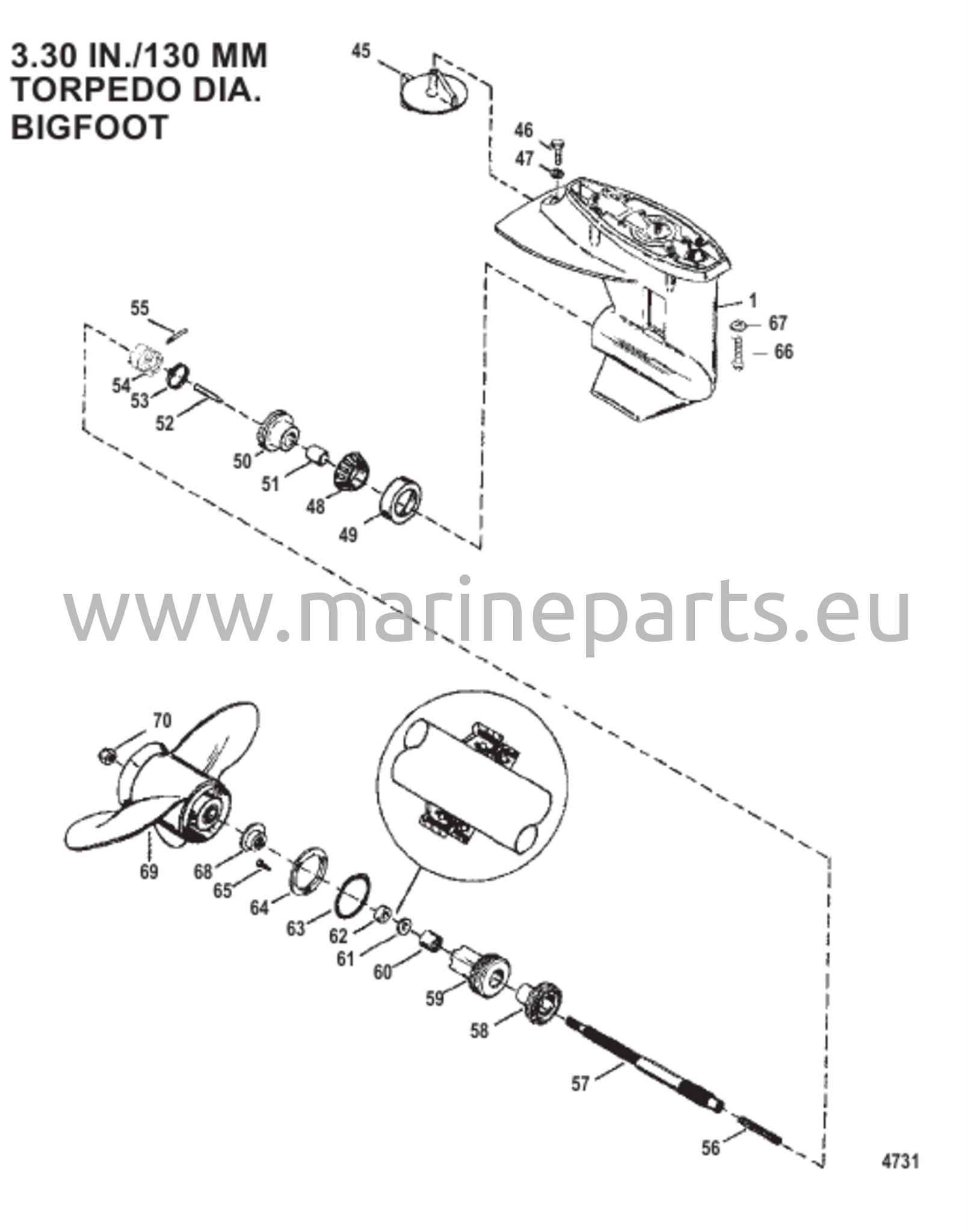 3.30 IN./130 MM TORPEDO DIA. BIGFOOT

45

46

47

1

67

66

55

54

53

52

50

51

48

49

www.marineparts.eu

70

69

68

65

64

63

62

61

60

59

58

57

56

4731