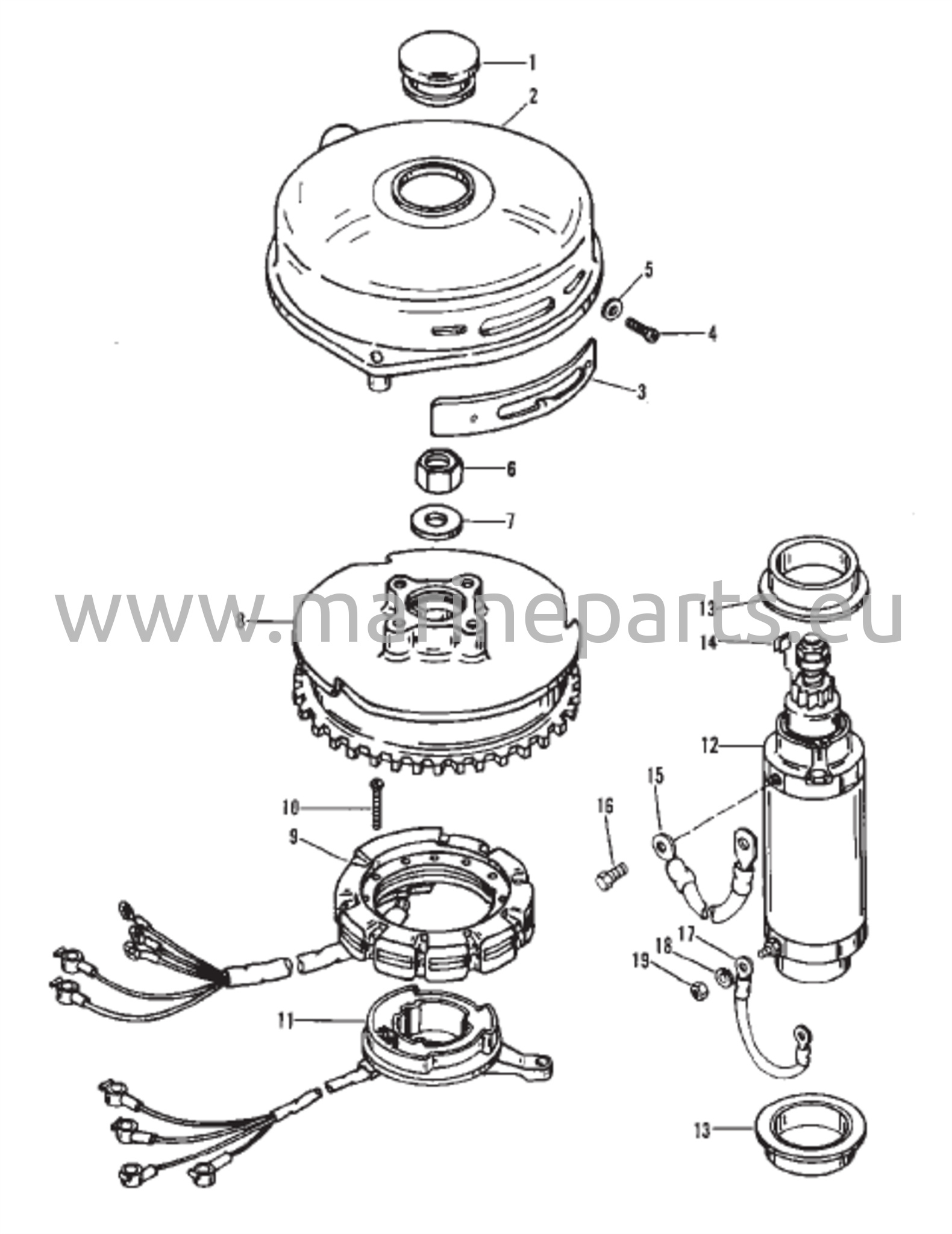 1
2
5
4
3
6
7
www.marineparts.eu
8
13
14
12
15
16
10
9
17
18
19
11
13