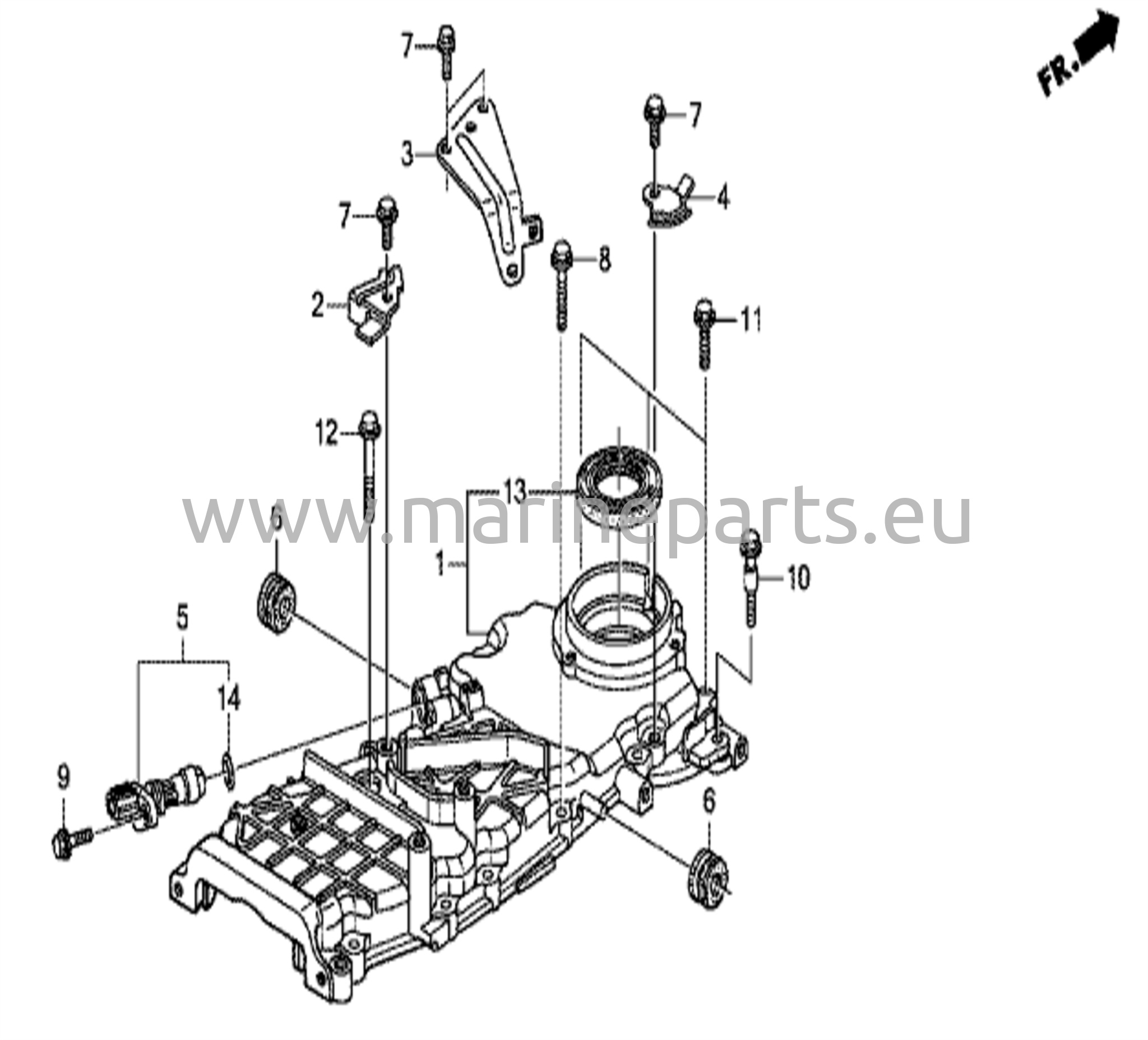 FR.

7

7

3

4

7

8

2

11

12

13

www.marineparts.eu

6

1

10

5

14

9

6