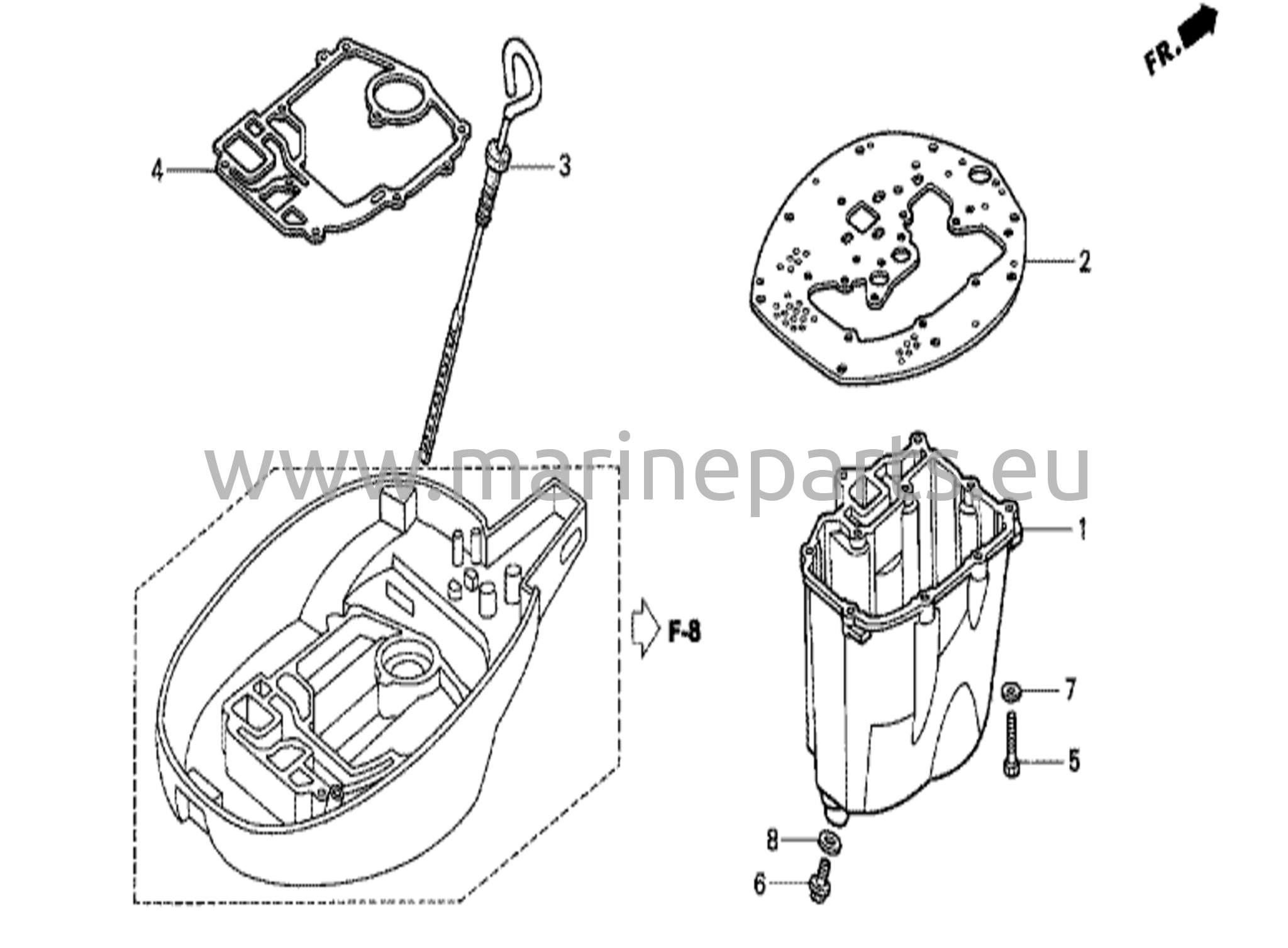 FR.

4

3

2

www.marineparts.eu

1

F-8

7

5

8

6