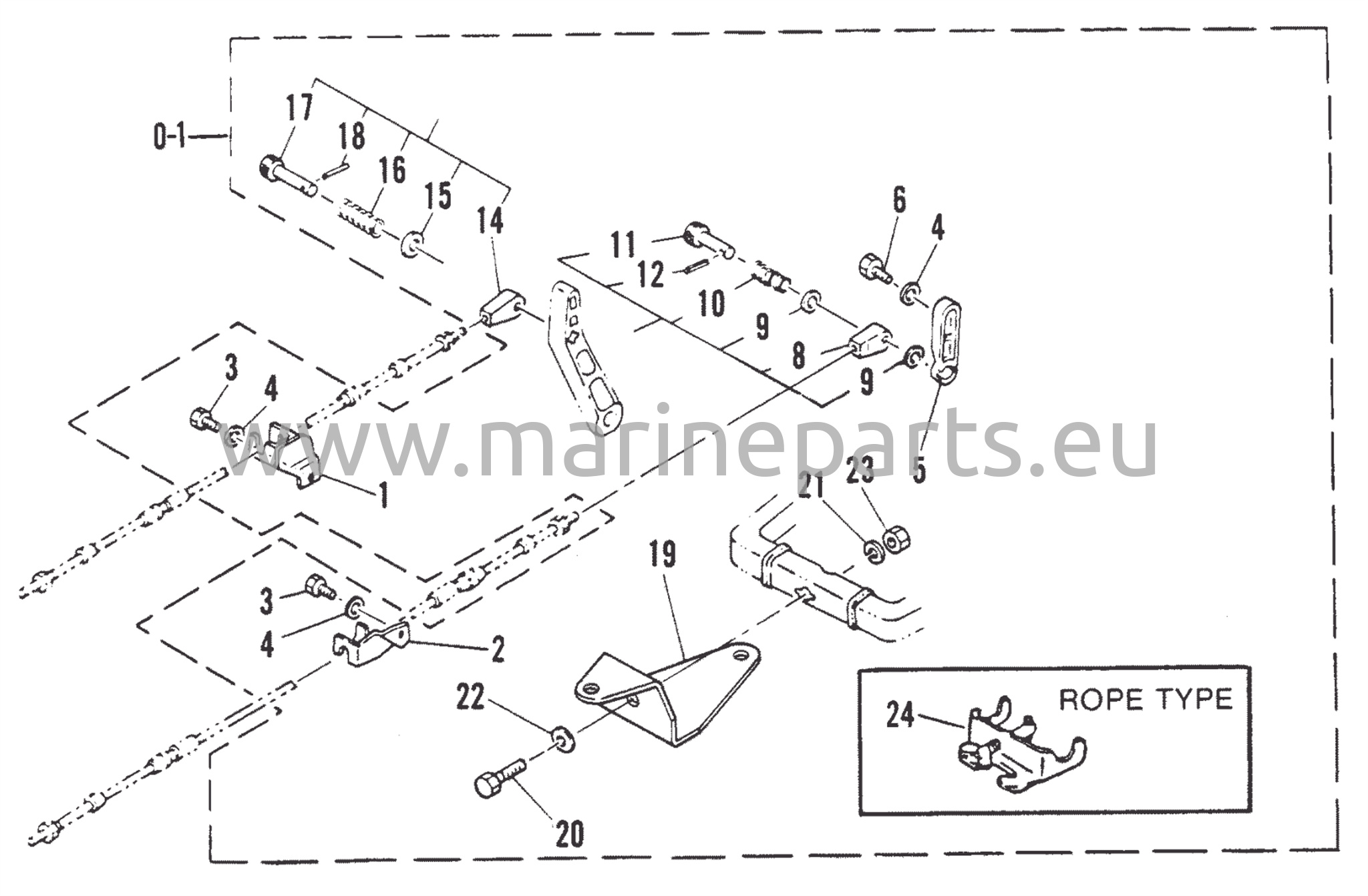 0-1
17
18
16
15
14
11
12
10
9
8
9
6
4
5
3
4
1
www.marineparts.eu
21
23
19
3
4
2
22
20
ROPE TYPE
24