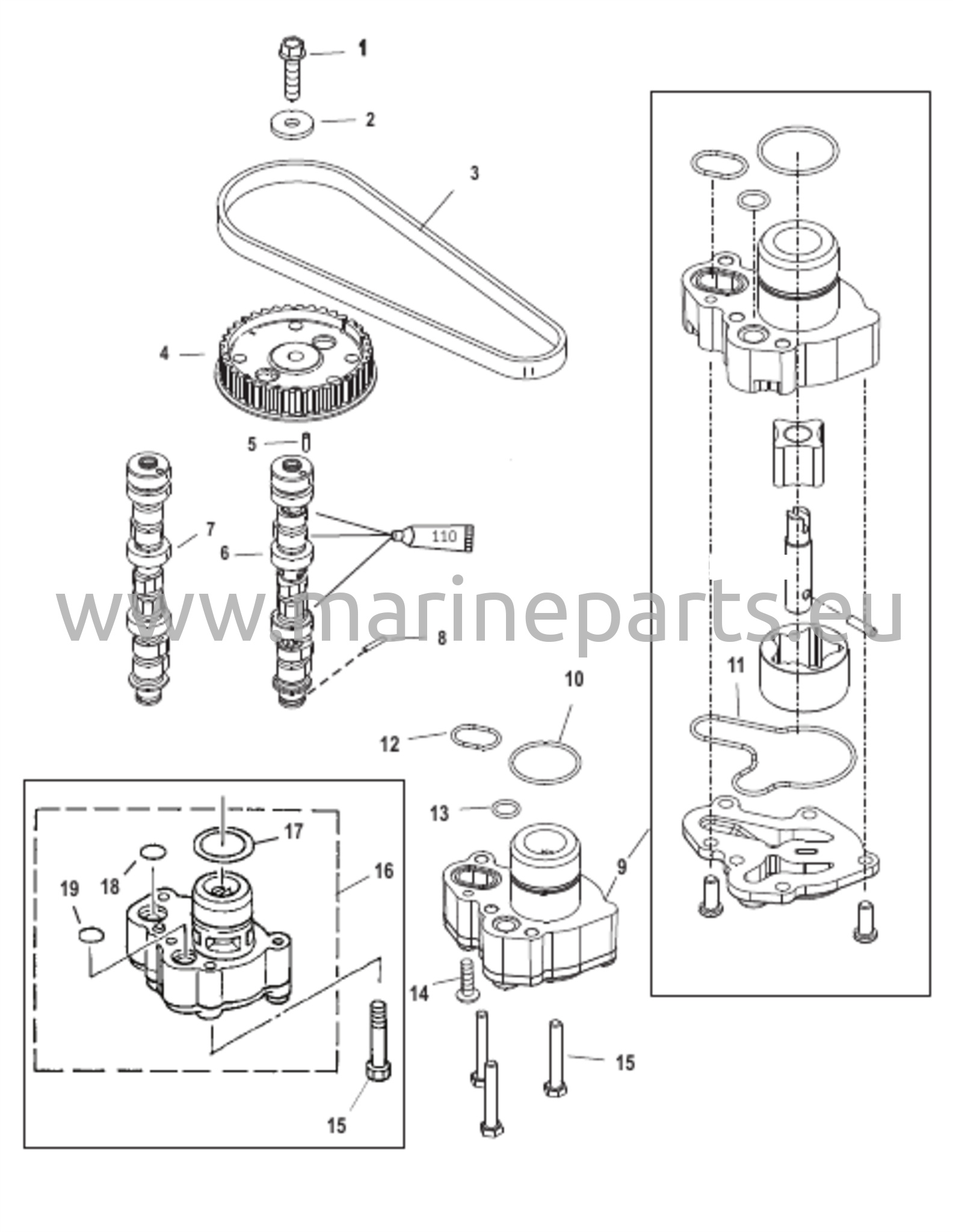 1
2
3
4
5
7
6
110
www.marineparts.eu
8
10
11
12
13
17
18
16
19
9
14
15
15