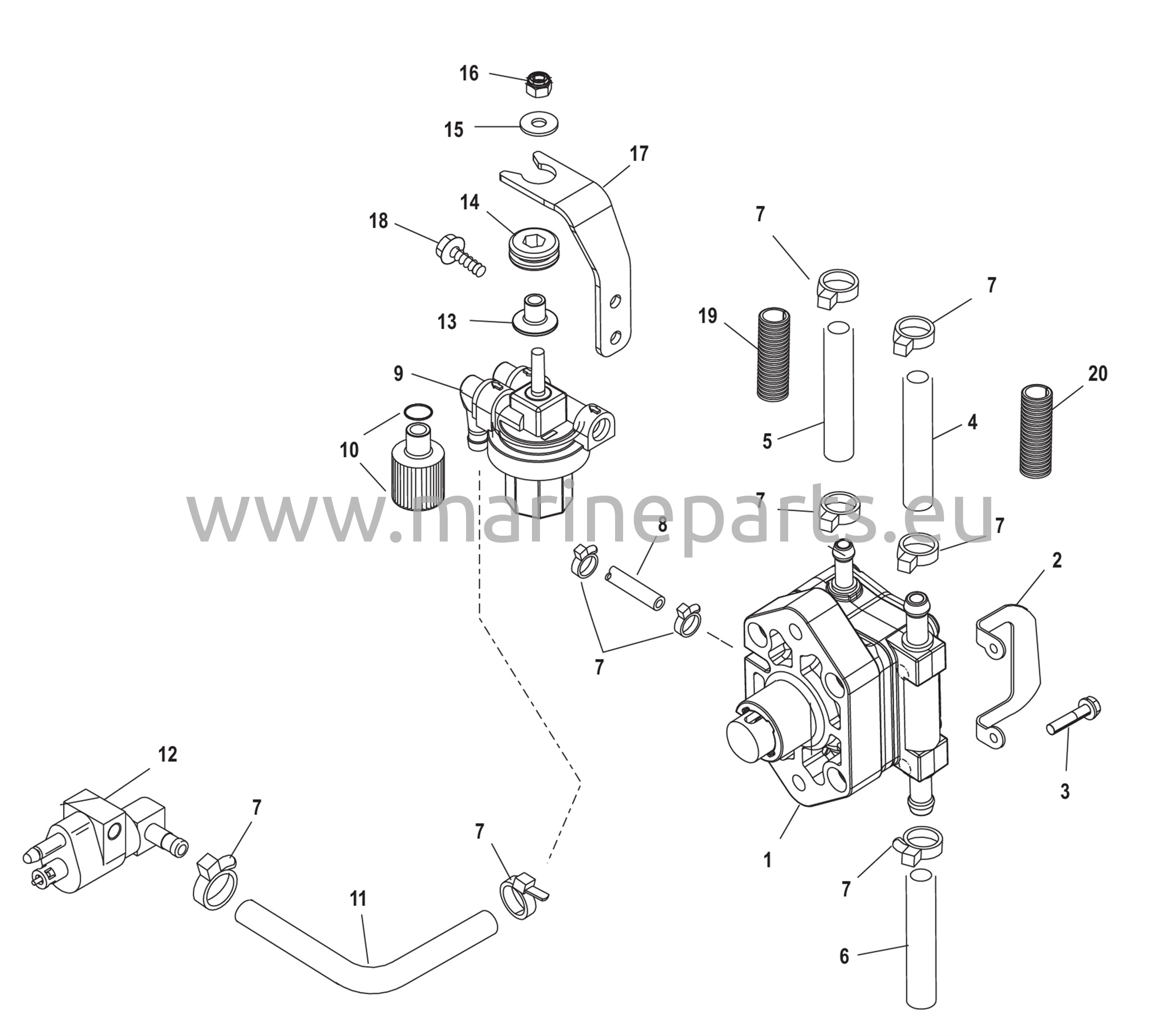 16
15
17
14
18
7
7
13
19
9
20
10
5
4
www.marineparts.eu
7
8
7
2
7
12
3
7
7
1
7
11
6