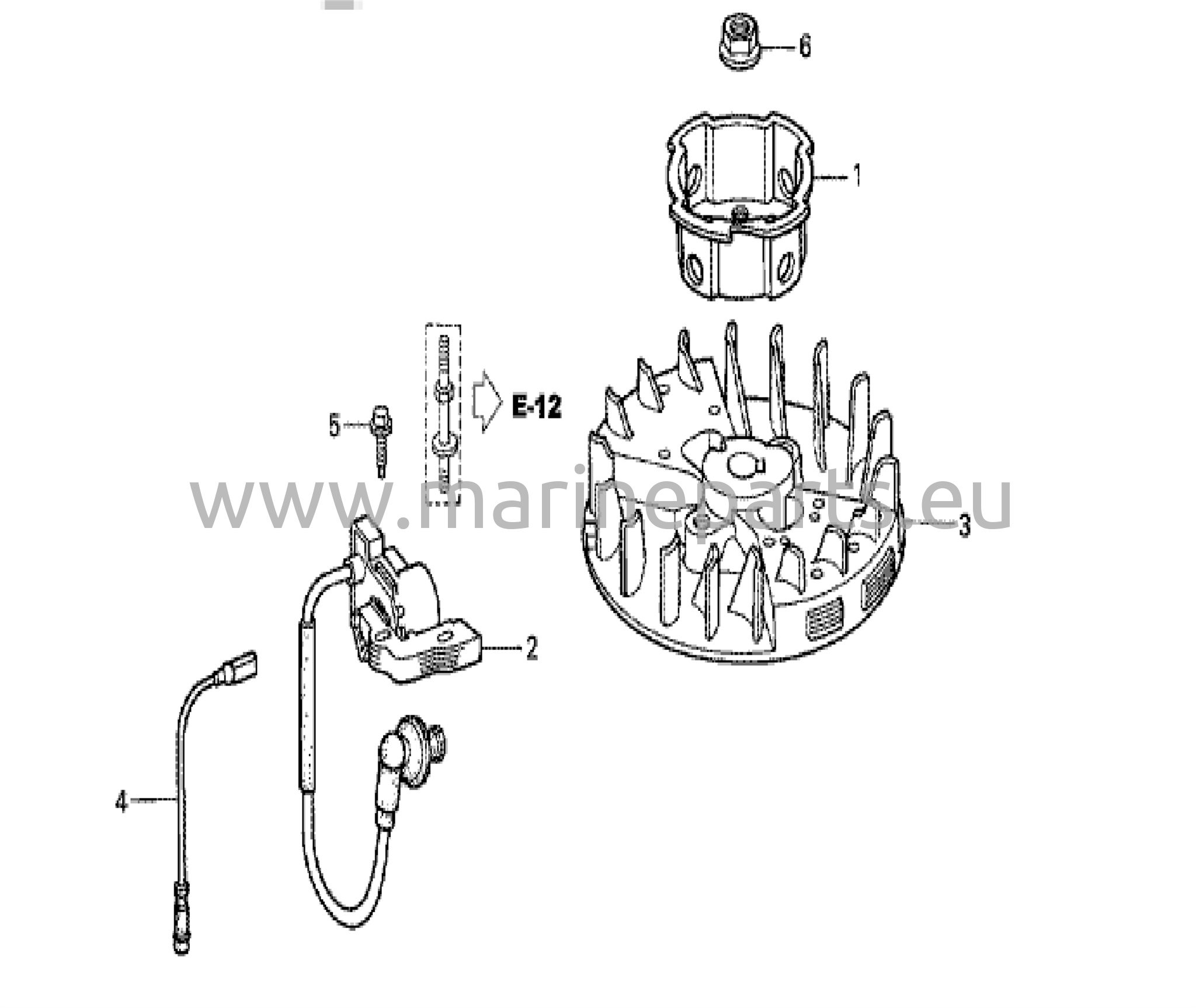 6
1
E-12
5
www.marineparts.eu
3
2
4