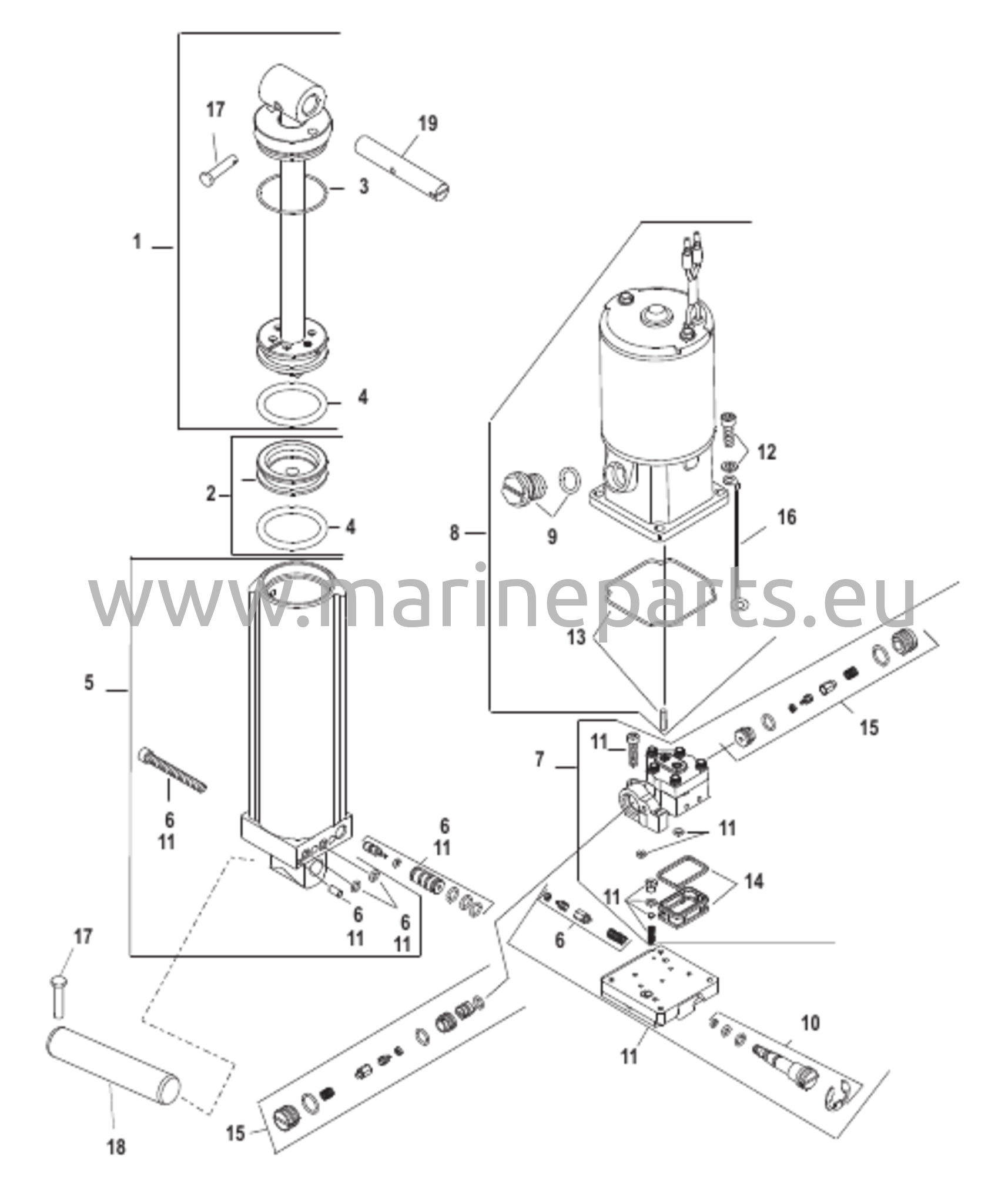 17
19
3
1
4
2
4
12
9
8
16
www.marineparts.eu
13
5
15
11
7
6
11
6
11
11
14
11
6
11
6
11
6
17
10
11
18
15