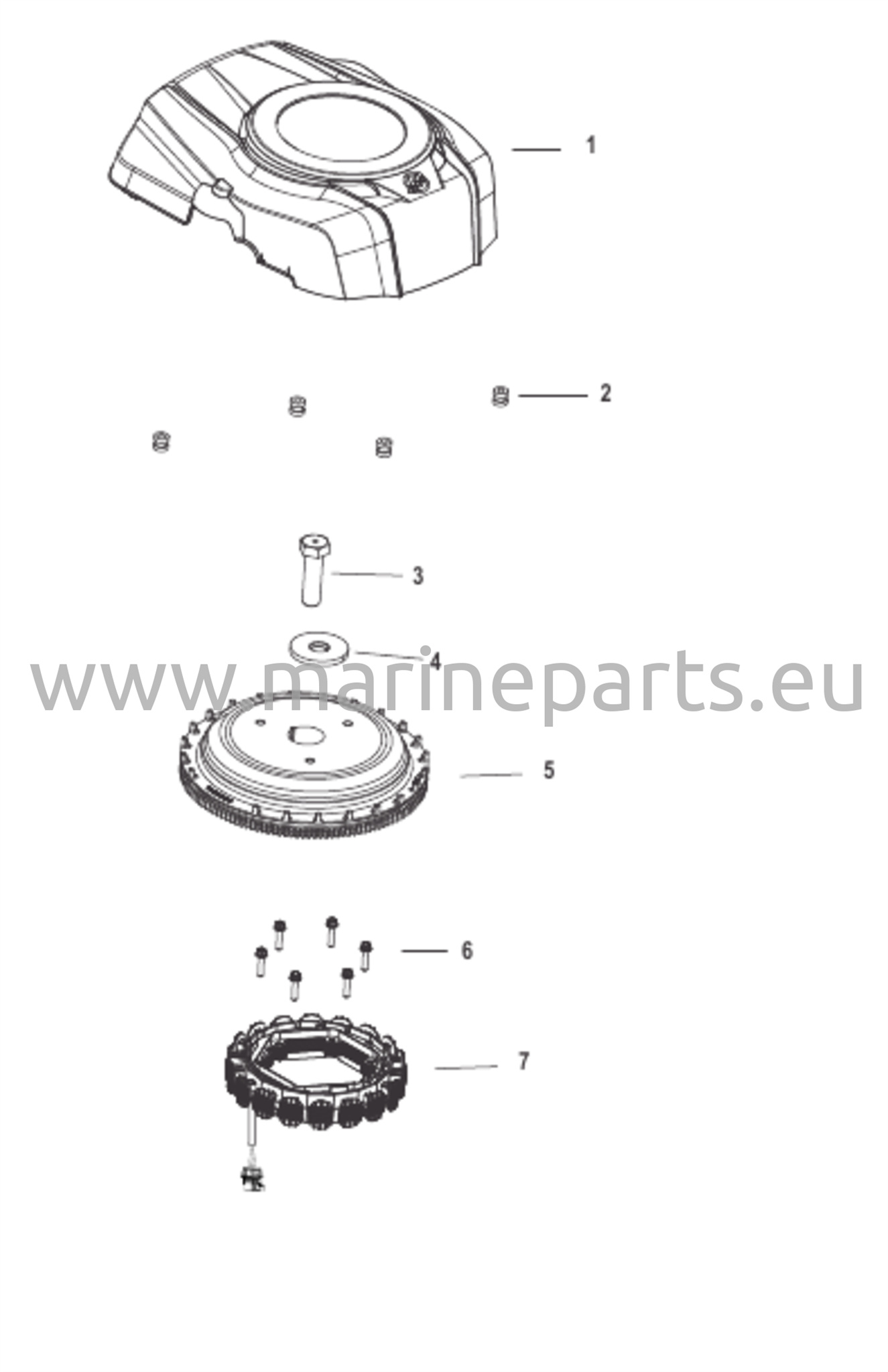 1

2

3

4

www.marineparts.eu

5

6

7