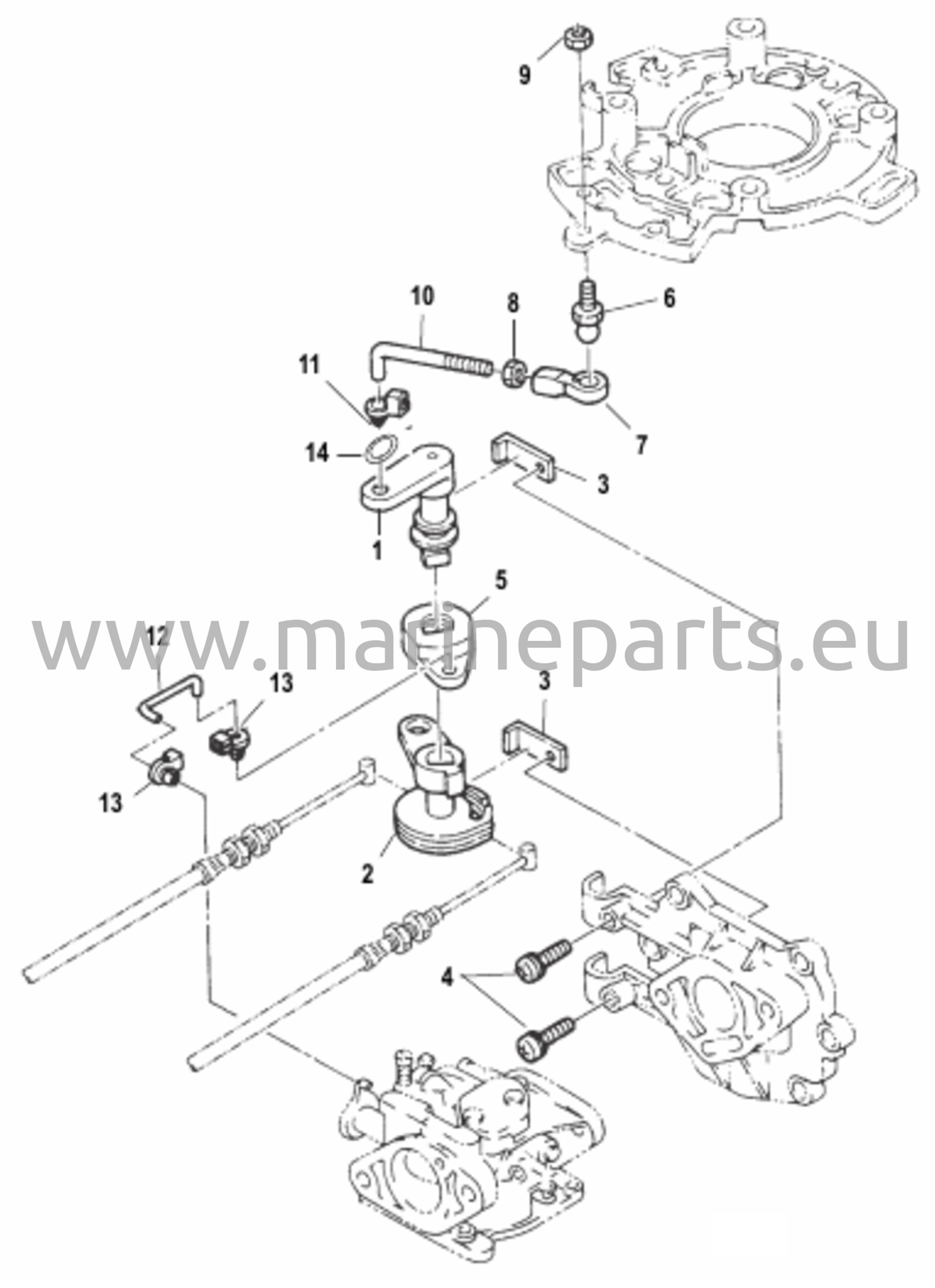 9
10
8
6
11
7
14
3
1
5
www.marineparts.eu
12
13
3
13
2
4