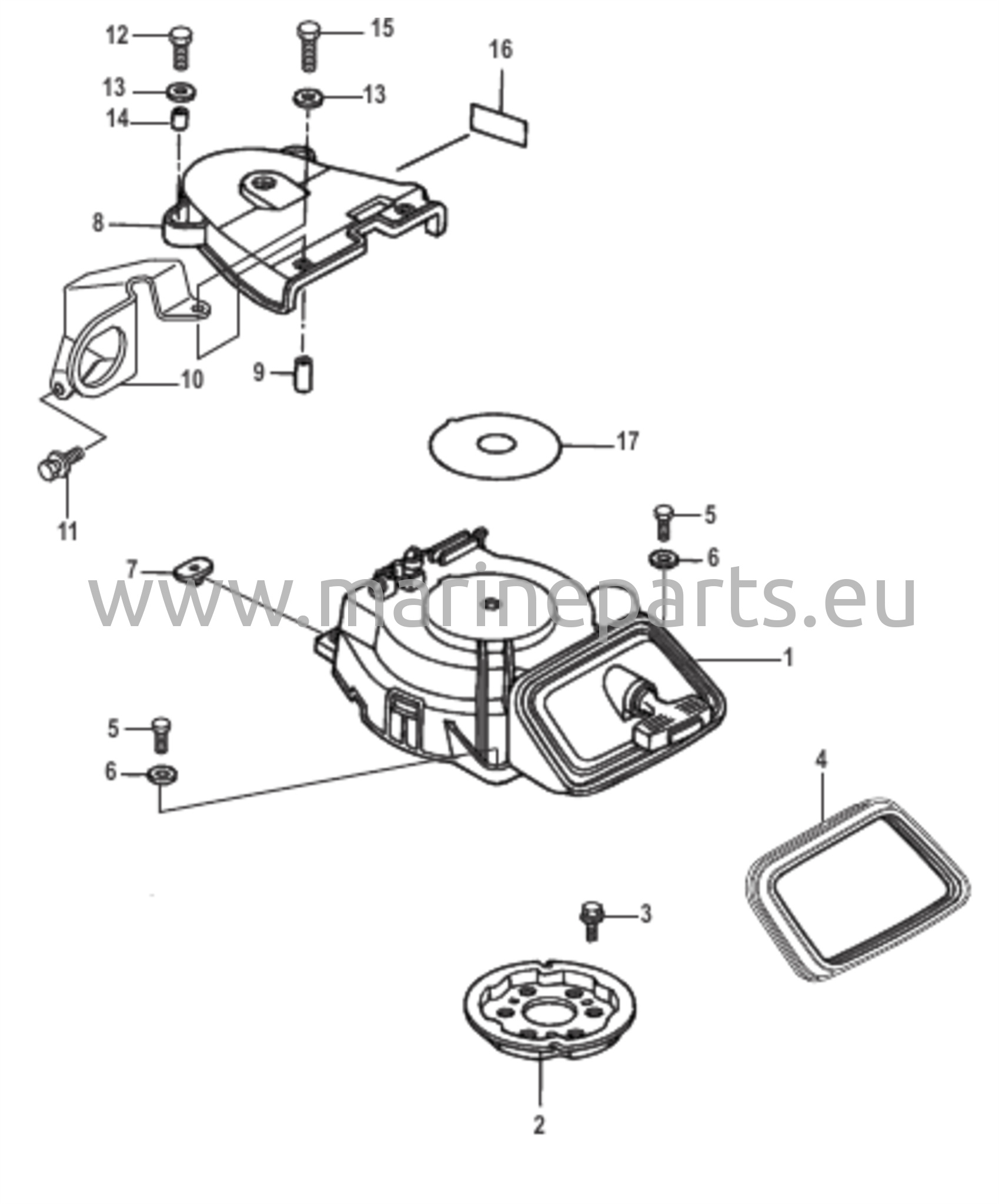 12
15
16
13
13
14
8
10
9
17
11
5
6
7
www.marineparts.eu
1
5
6
4
3
2