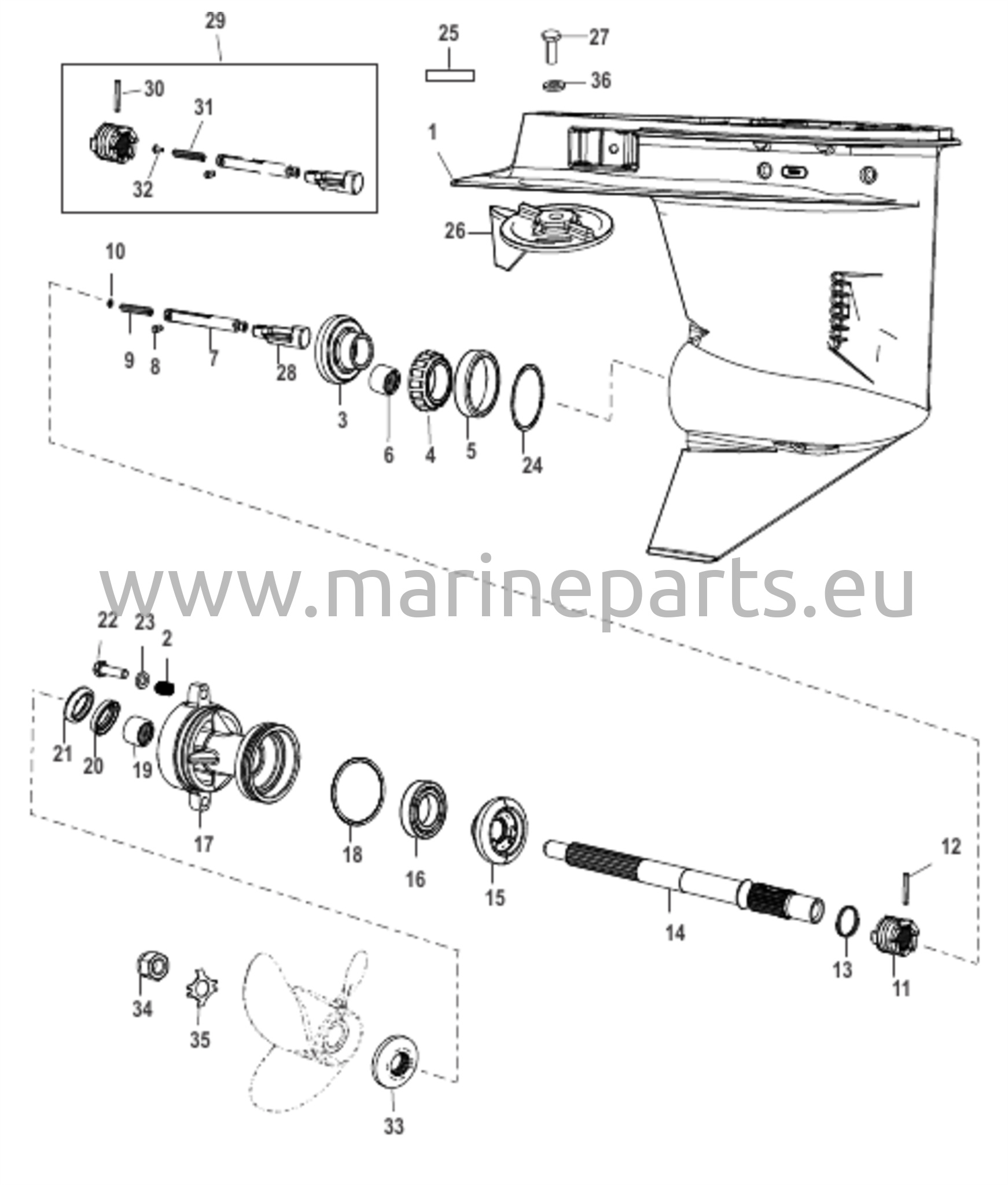 29
25
27
36
30
31
32
1
26
10
9
8
7
28
3
6
4
5
24
www.marineparts.eu
22
23
2
21
20
19
17
18
16
15
14
12
13
11
34
35
33