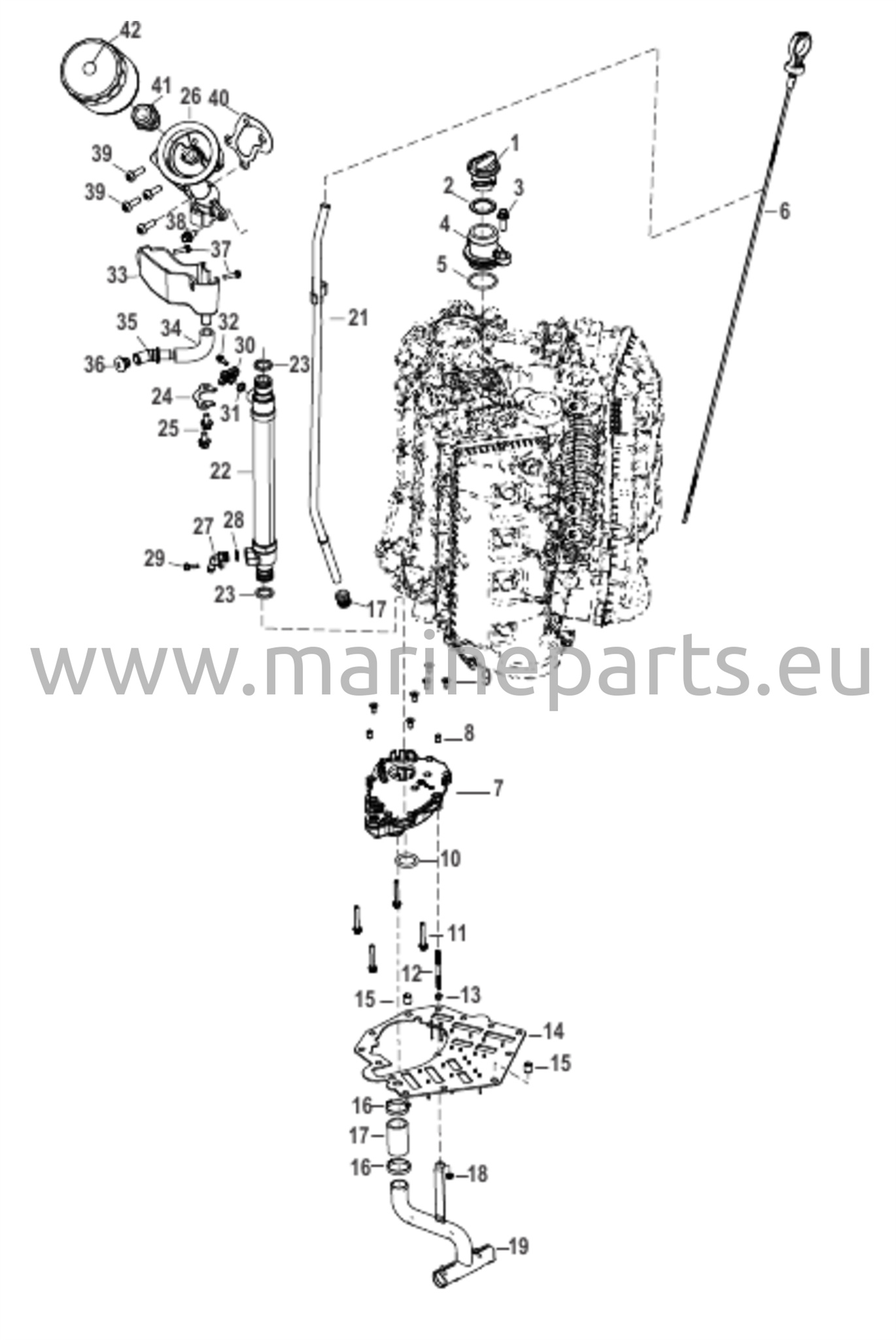 42
41
26
40
39
39
38
37
33
35
34
32
30
36
23
24
31
25
22
27
28
29
23
21
17
1
2
3
4
5
6
www.marineparts.eu
9
8
7
10
11
12
13
15
14
15
16
17
16
18
19