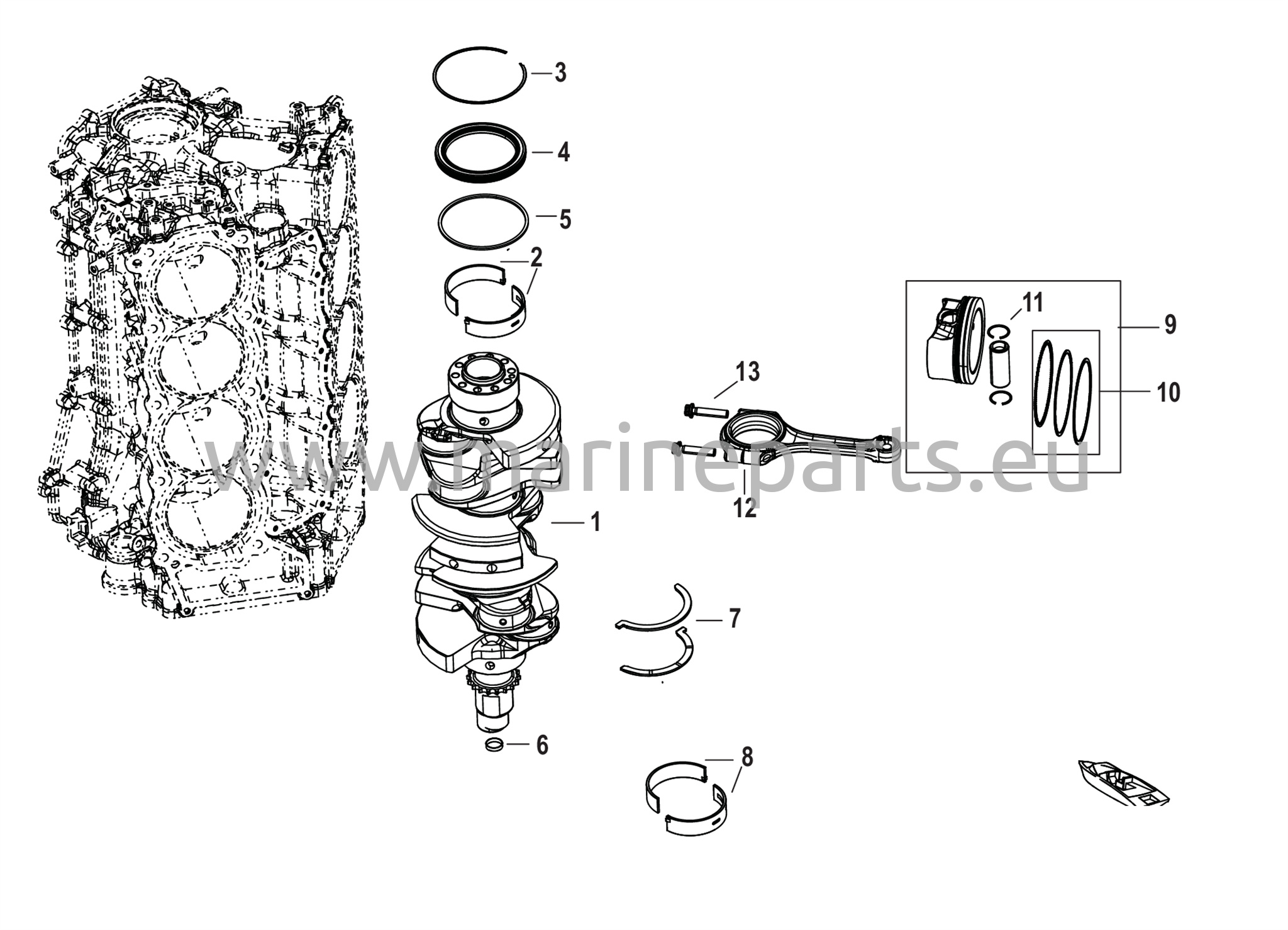 3
4
5
2
11
9
13
10
www.marineparts.eu
12
1
7
6
8