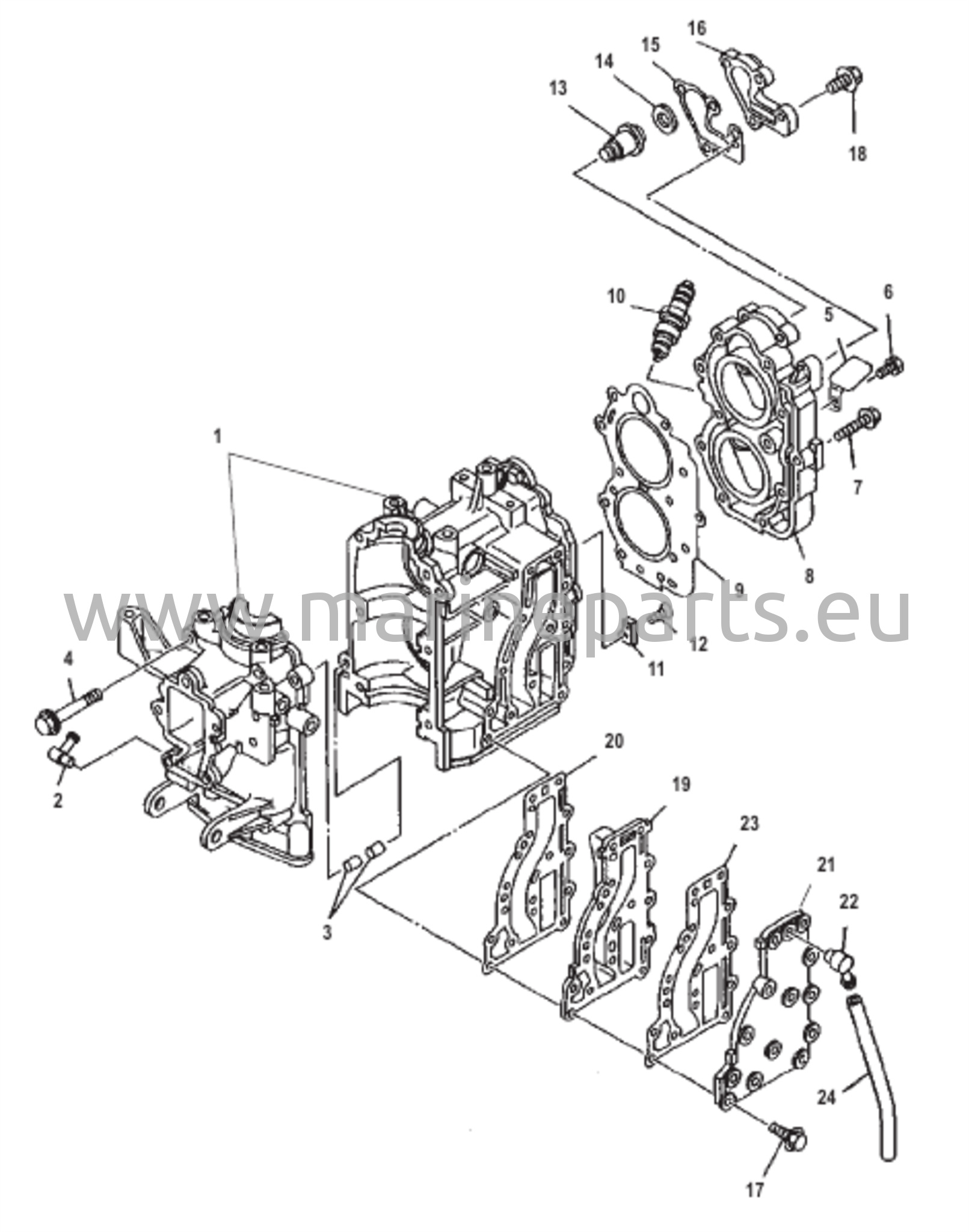 16
15
14
13
18
10
6
5
7
1
8
9
www.marineparts.eu
12
11
4
2
20
19
23
21
22
3
24
17