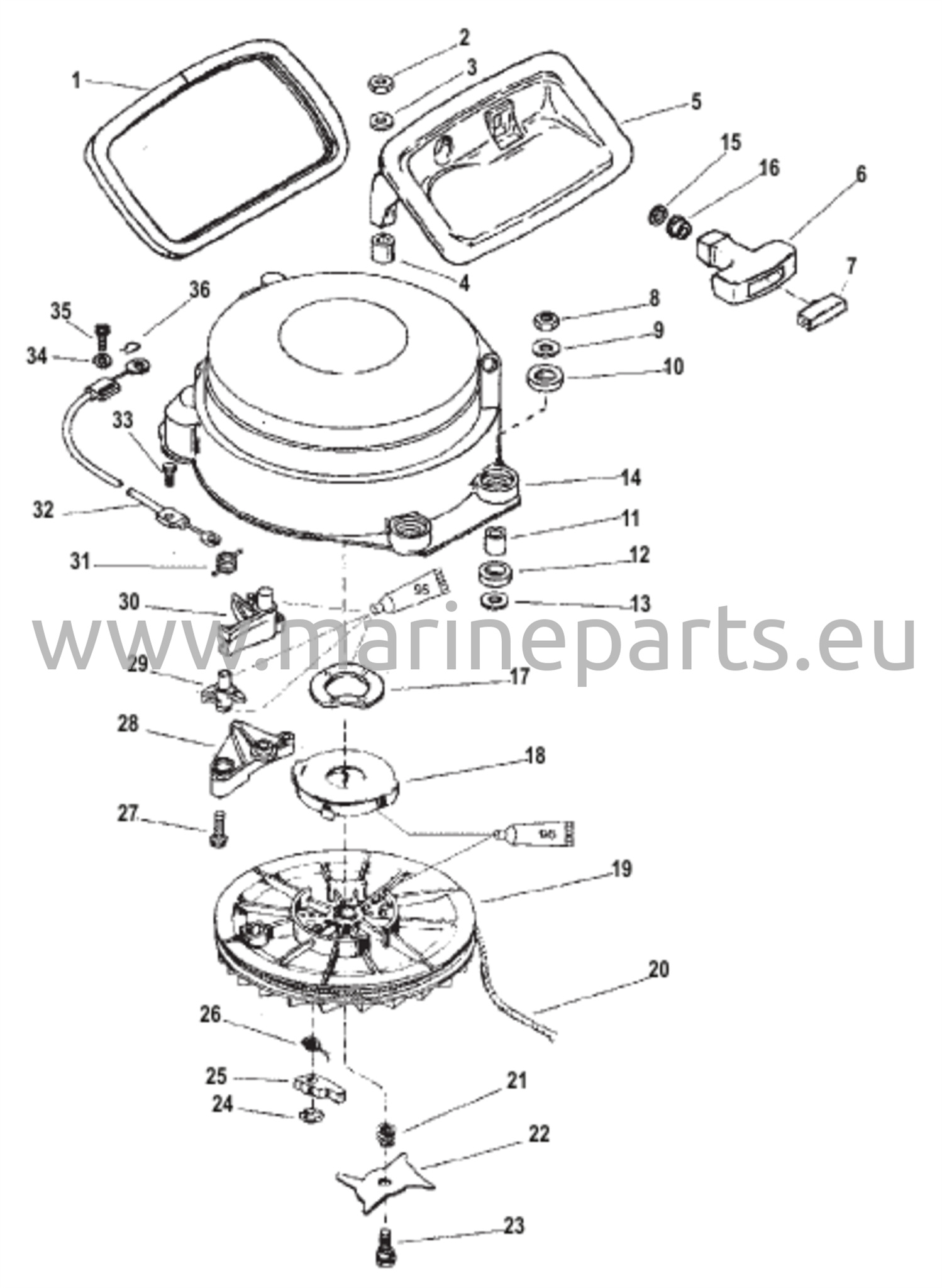 1
2
3
5
15
16
6
7
4
36
35
34
8
9
10
33
14
32
11
31
12
95
30
13
www.marineparts.eu
29
17
28
18
27
95
19
20
26
25
24
21
22
23