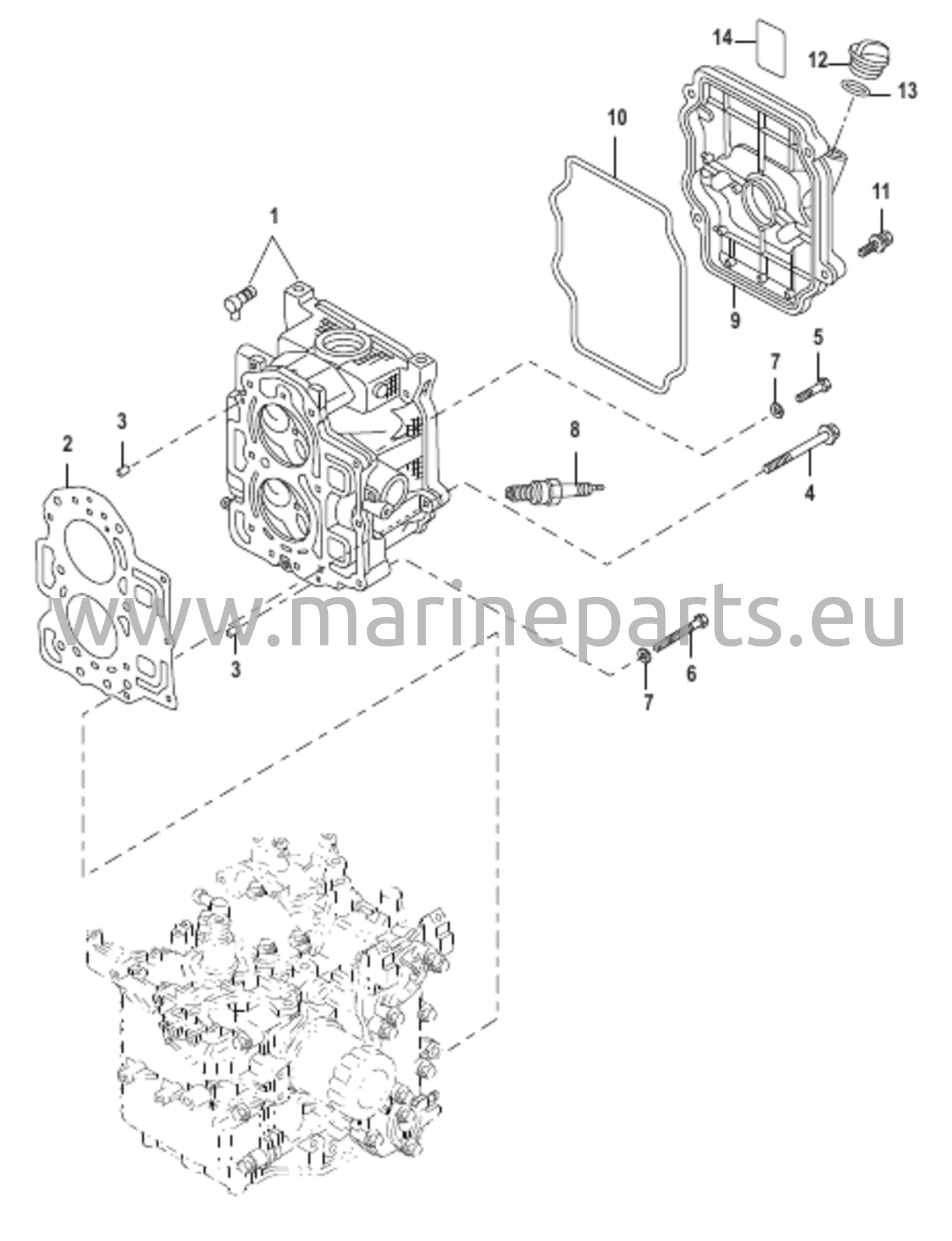 14
12
13
10
11
1
9
5
7
3
8
2
4
www.marineparts.eu
3
6
7