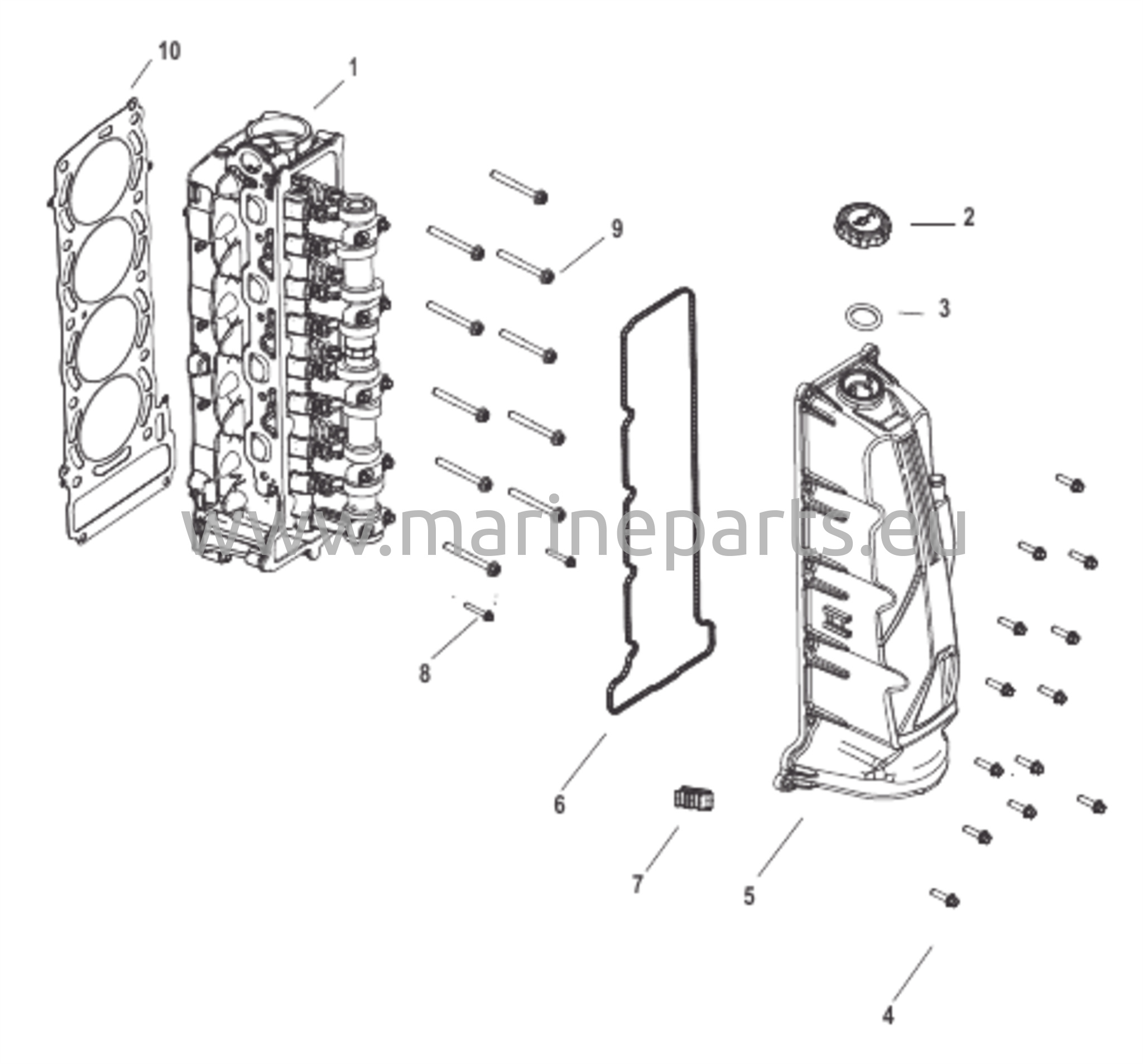 10
1
2
9
3
www.marineparts.eu
8
6
7
5
4