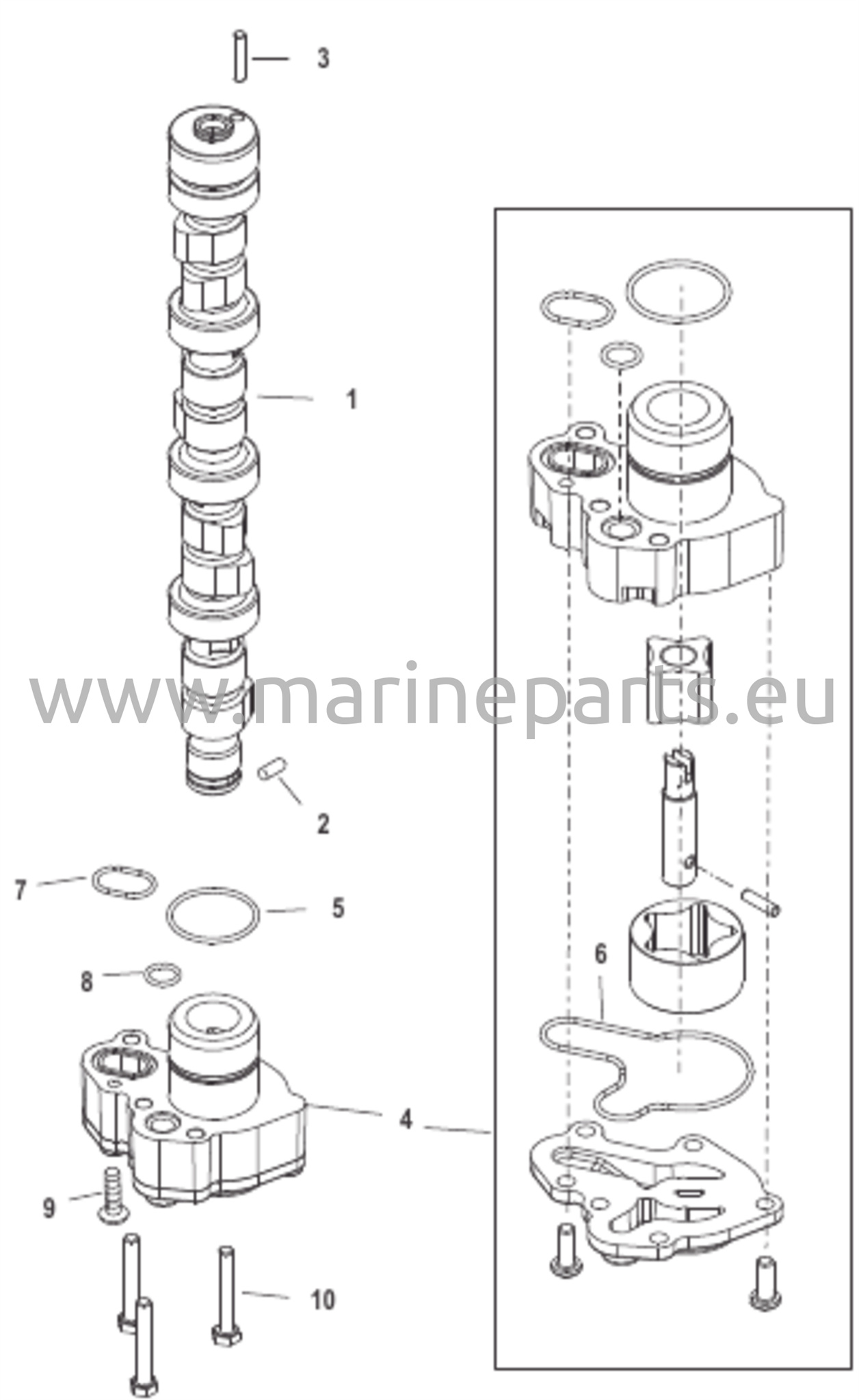 3

1

www.marineparts.eu

2

7

5

8

6

4

9

10