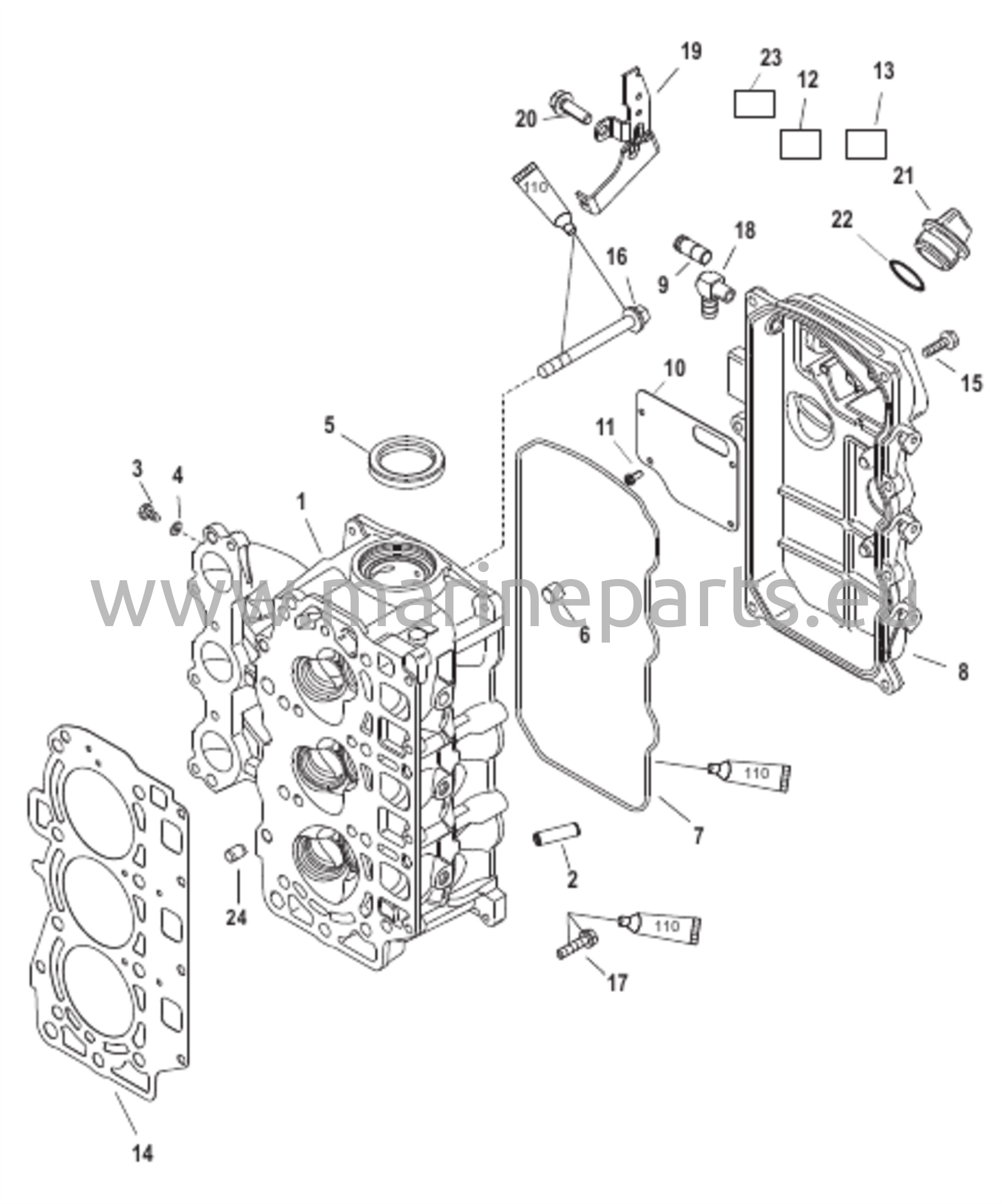 19
23
12
13
20
110
21
22
18
16
9
15
10
5
11
3
4
1
www.marineparts.eu
6
8
110
7
2
24
110
17
14