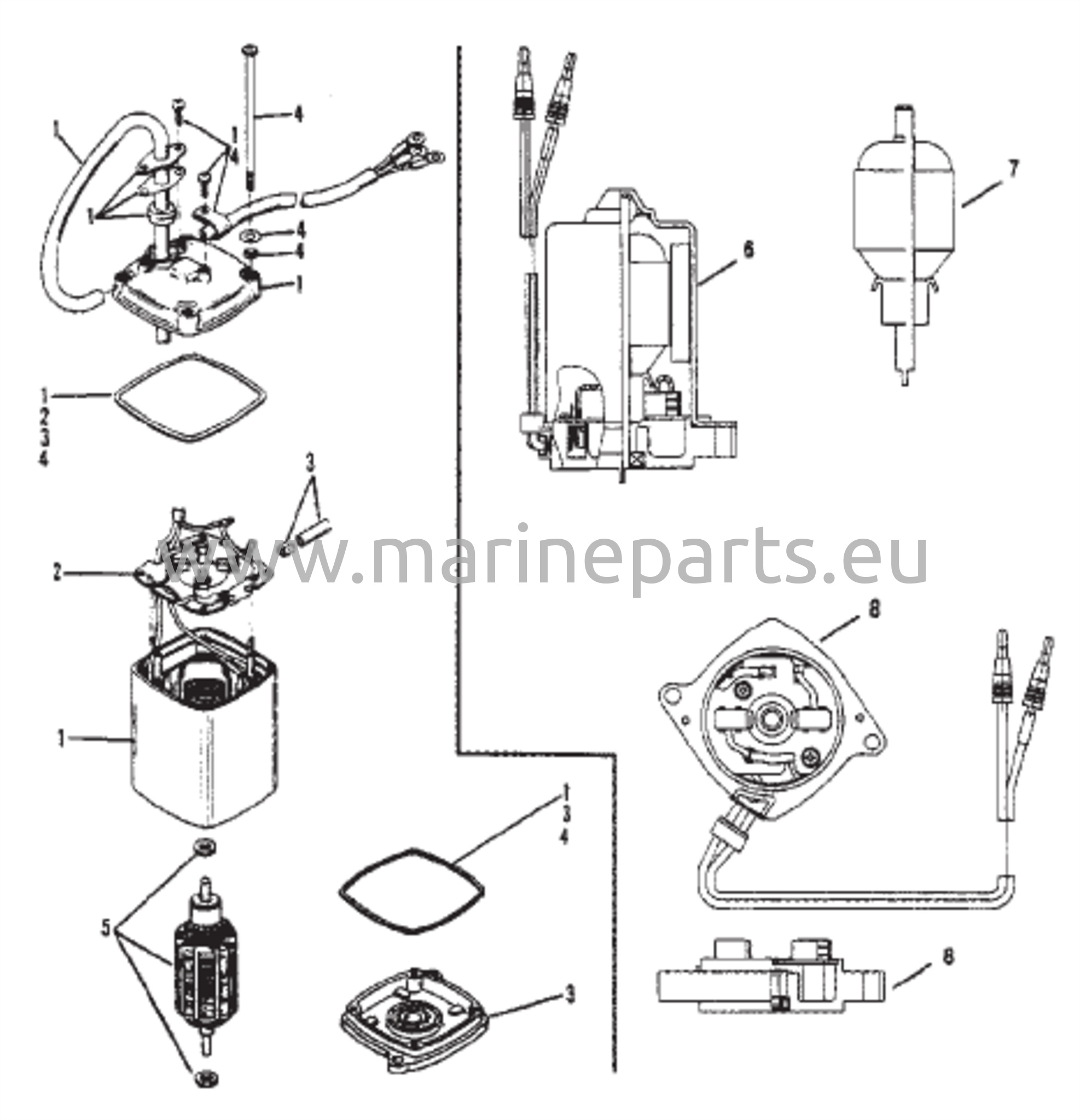 1
4
1
4
1
4
4
1
1
2
3
4
3
2
1
5
1
3
4
3
6
7
www.marineparts.eu
8
8