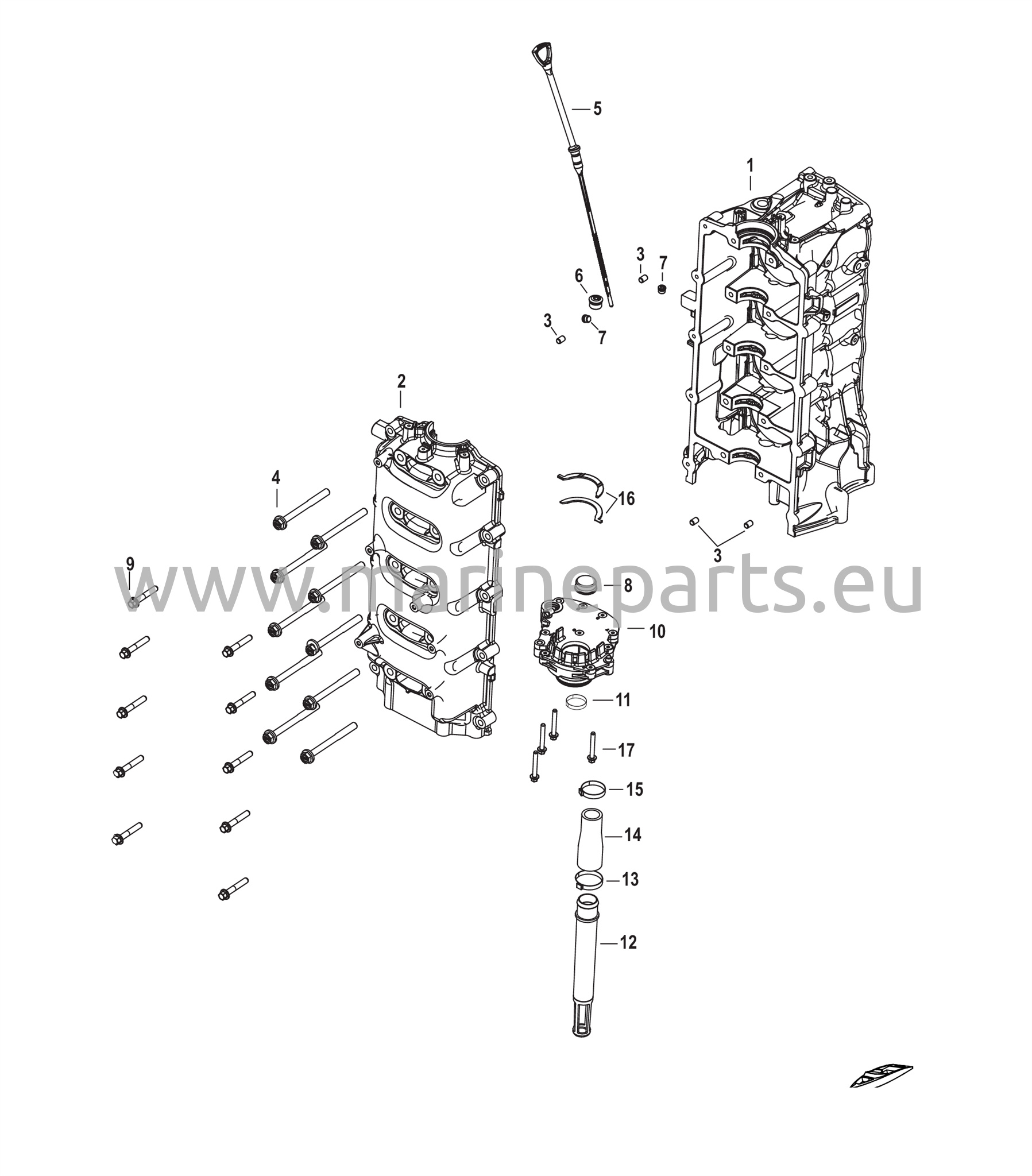 5
1
3
7
6
3
7
2
4
16
3
9
www.marineparts.eu
8
10
11
17
15
14
13
12