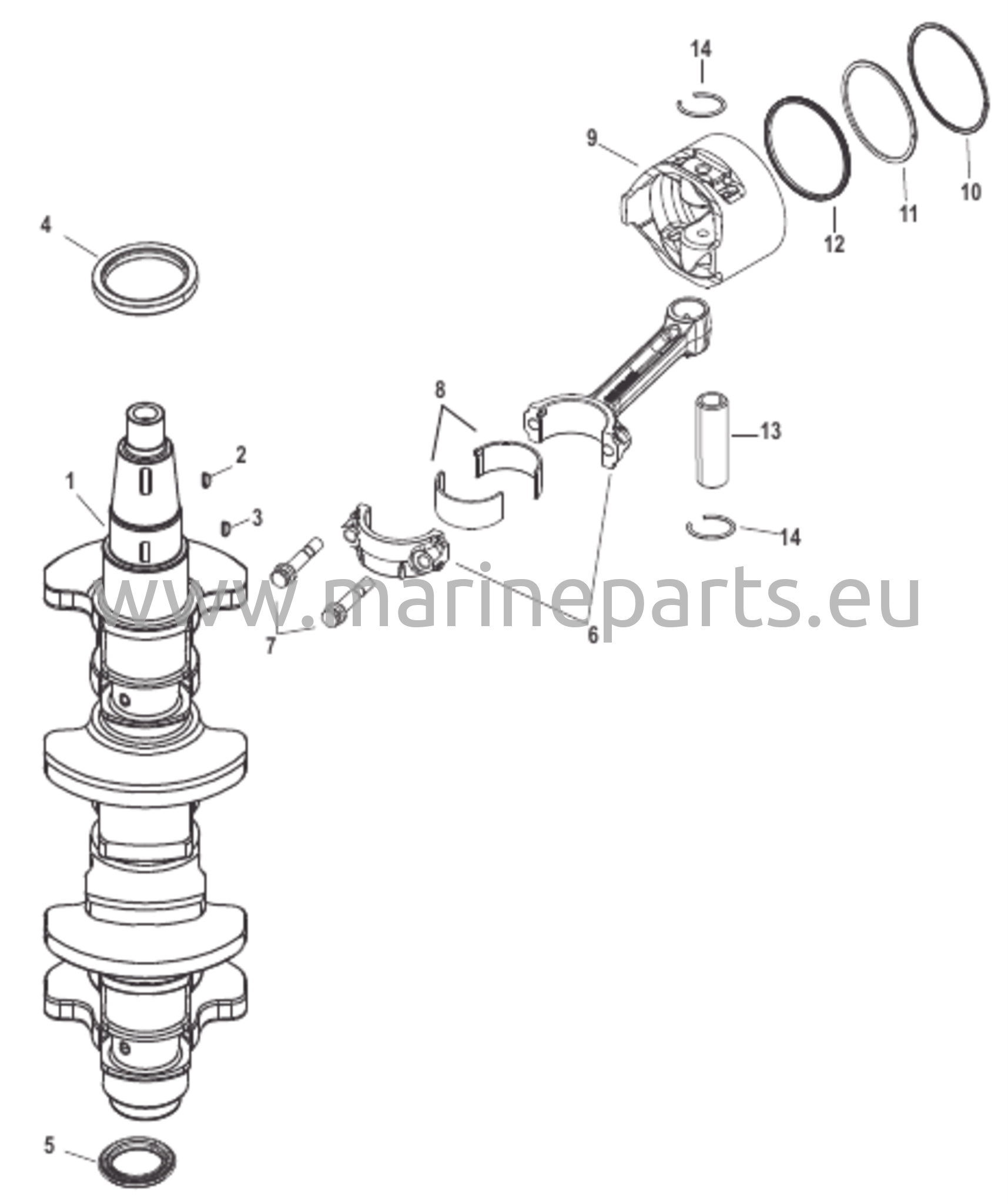 14
9
10
11
12
4
8
13
2
1
3
14
www.marineparts.eu
7
6
5