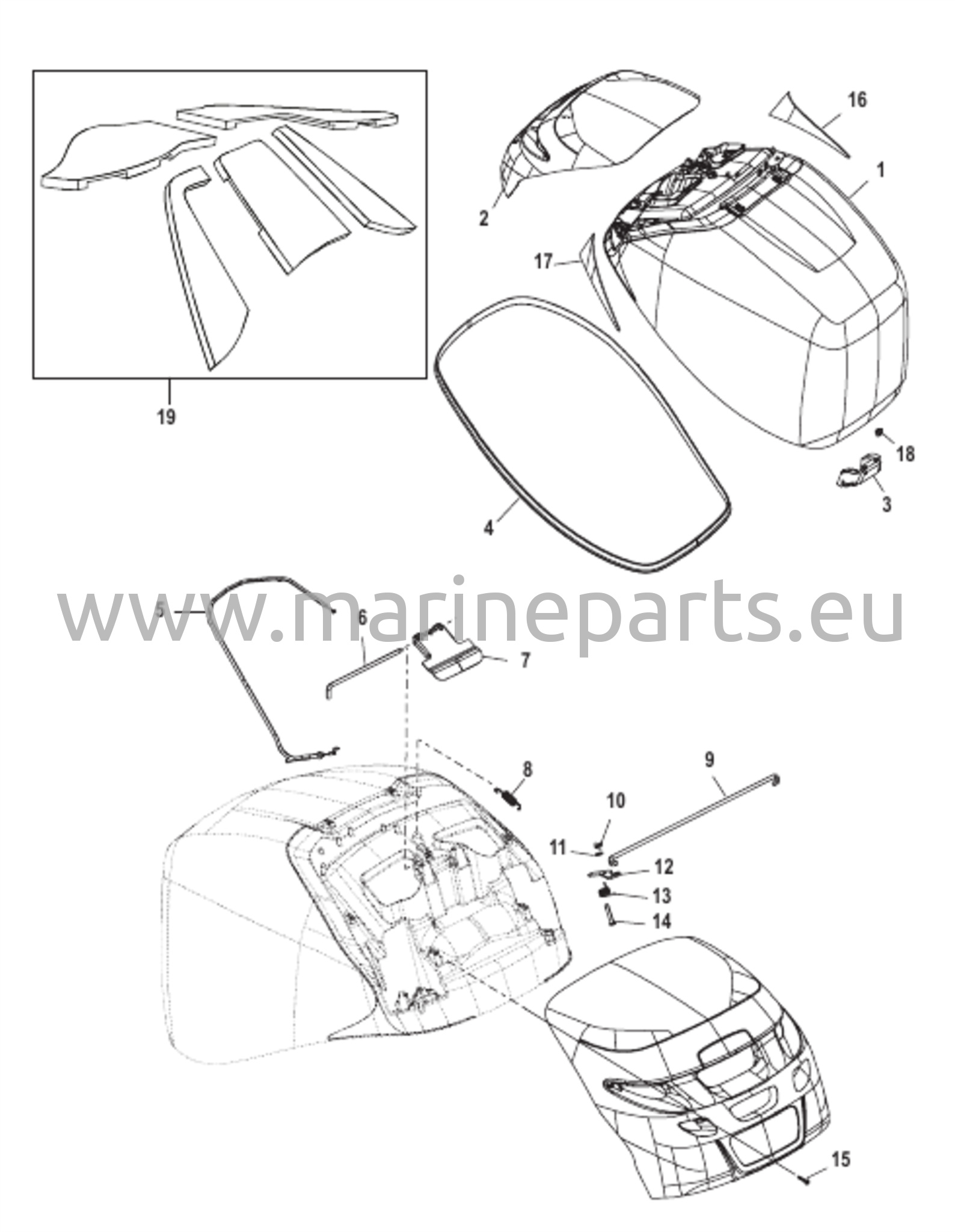 16
1
2
17
19
18
3
4
www.marineparts.eu
5
6
7
8
9
10
11
12
13
14
15