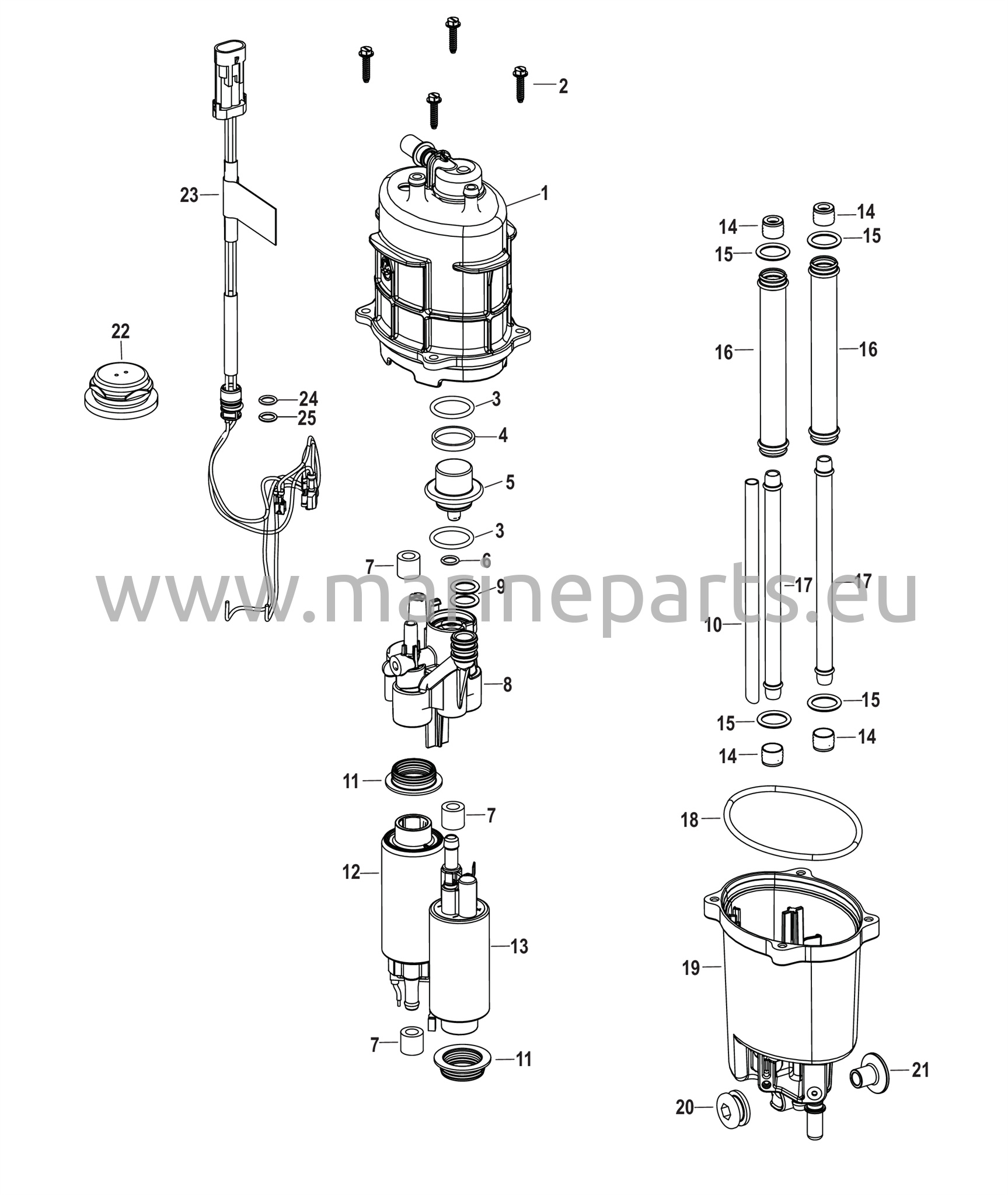 2
23
1
14
14
15
15
22
16
16
24
25
3
4
5
3
7
6
9
www.marineparts.eu
17
17
10
8
15
15
14
14
11
7
18
12
13
19
7
11
21
20