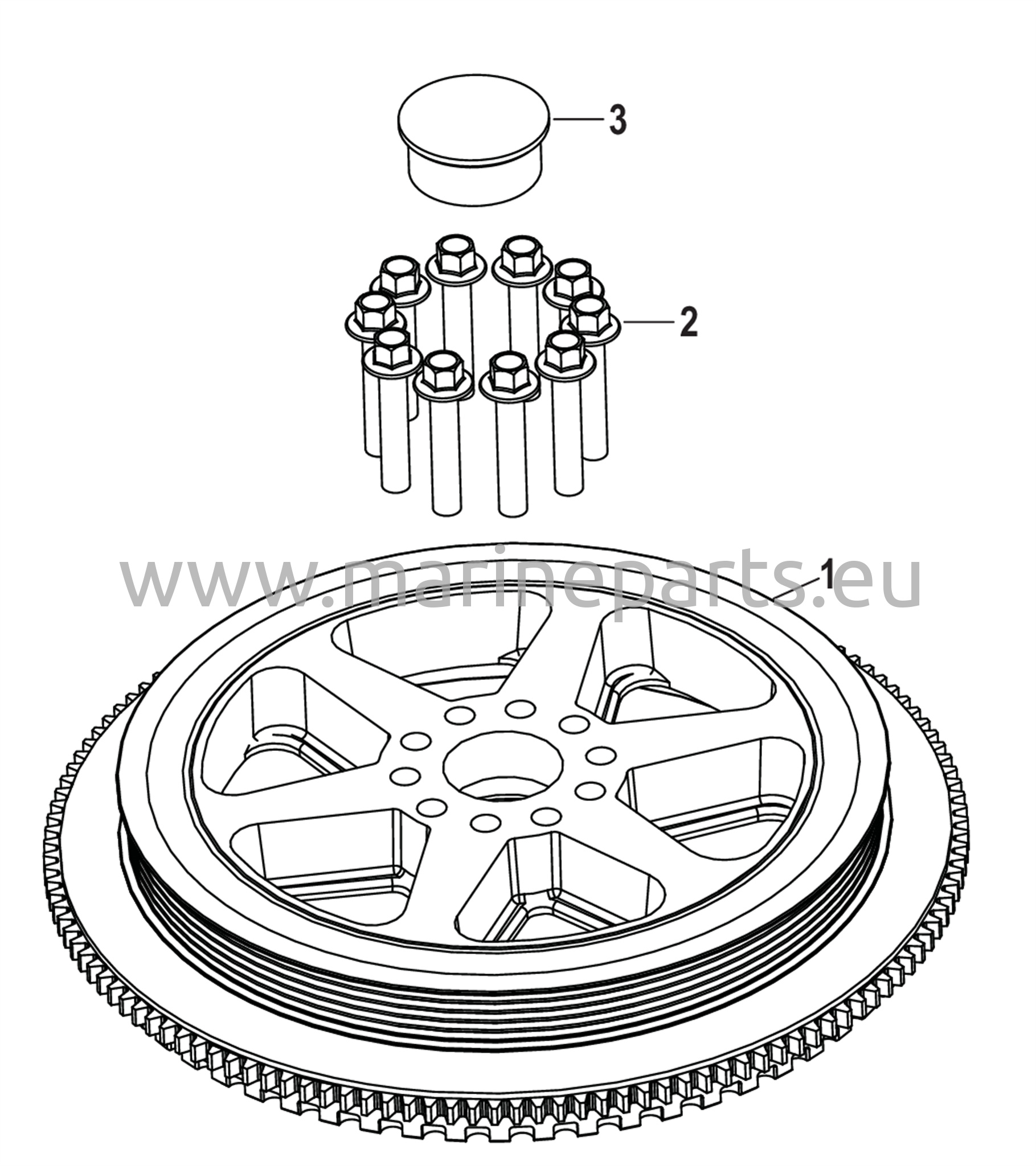 3
2
www.marineparts.eu
1