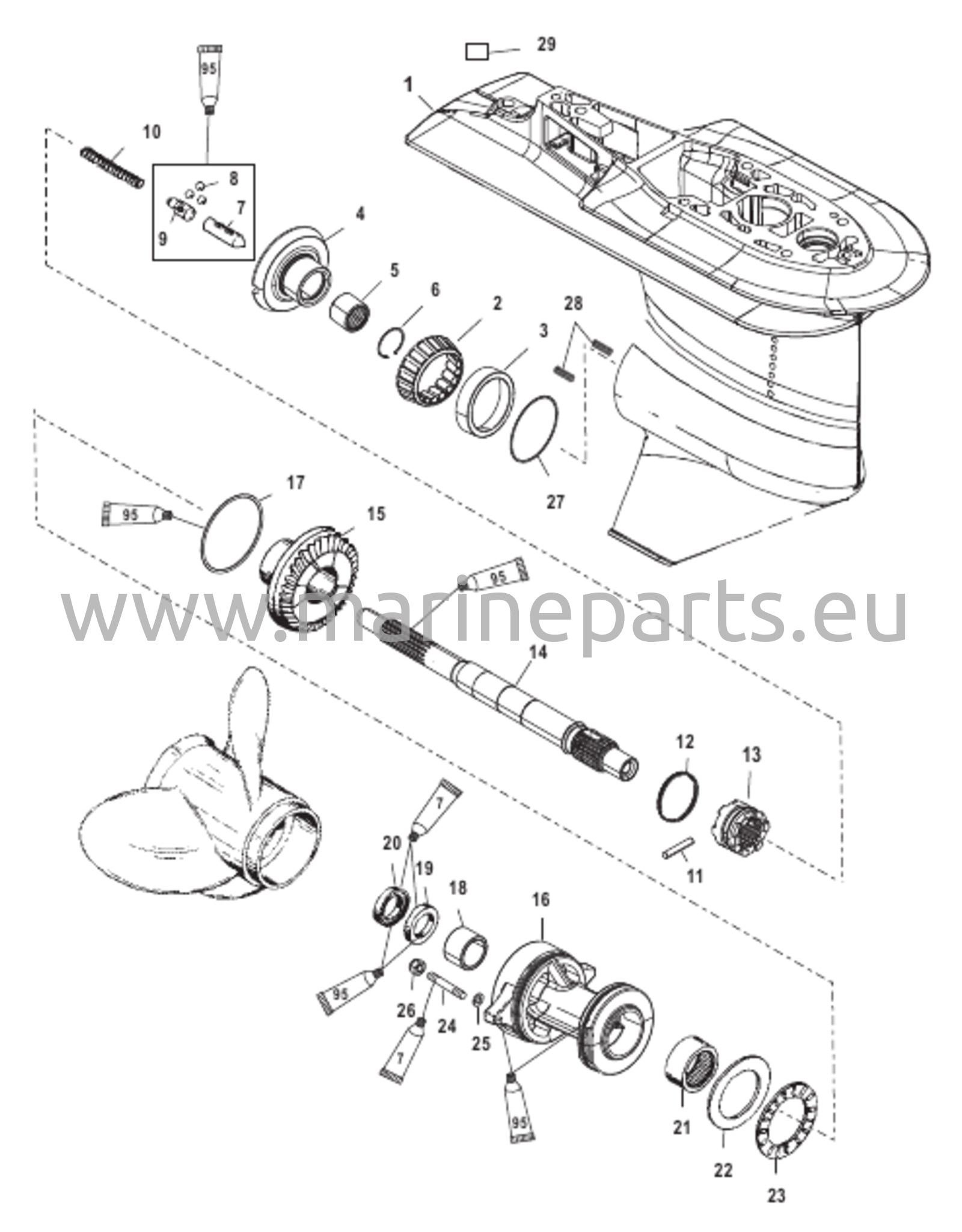 29
95
1
10
8
7
9
4
5
6
2
28
3
27
17
95
15
95
www.marineparts.eu
14
12
13
11
7
20
19
18
16
95
26
24
25
7
95
21
22
23