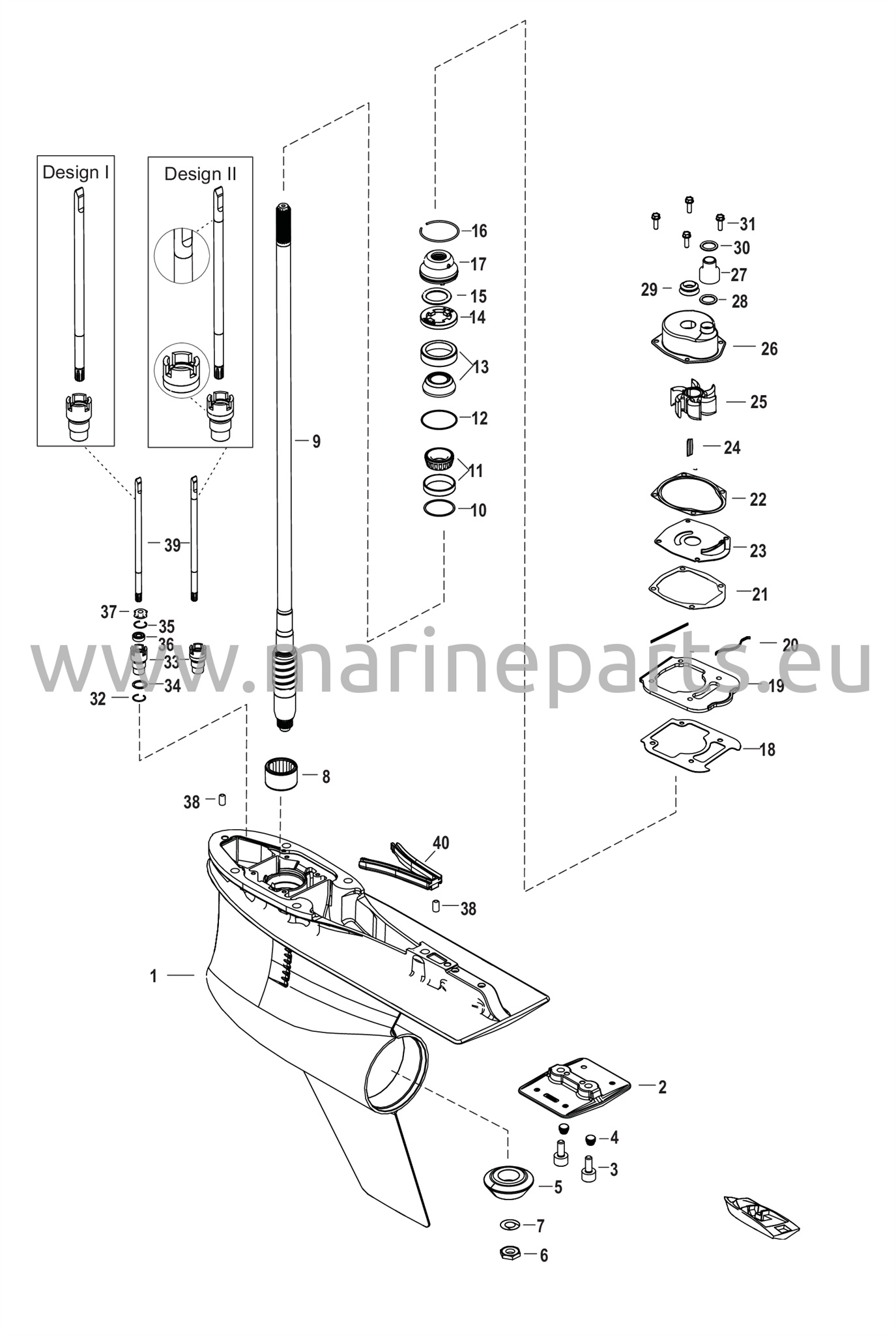 Design I

Design II

16
17
15
14
13
12
11
10
9

31
30
27
29
28
26
25
24
22
23
21
20
19
18

39
37
35
36
33
34
32

www.marineparts.eu

8
38
40
38
1
2
4
3
5
7
6