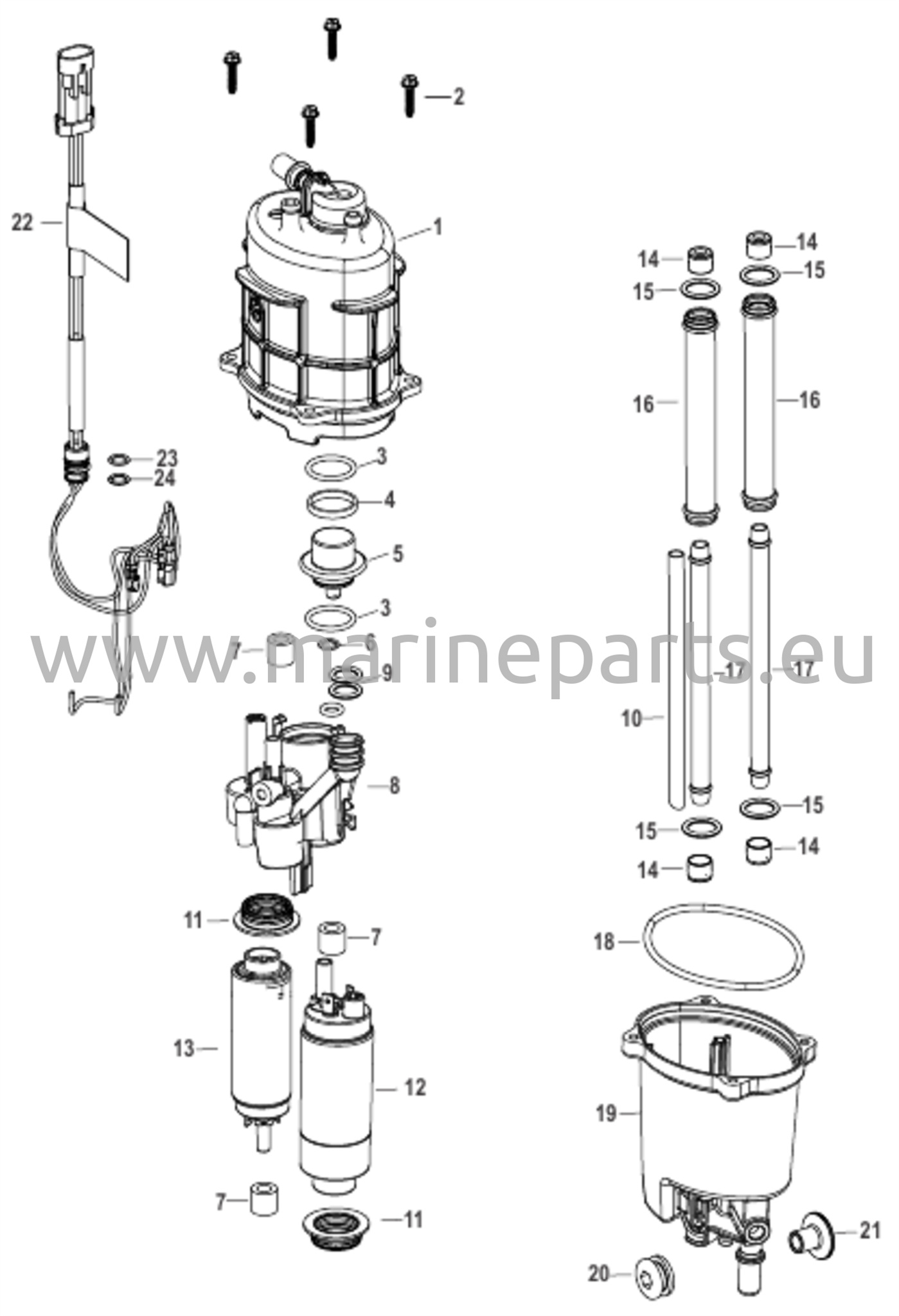 2
22
1
14
14
15
15
16
16
23
24
3
4
5
3
www.marineparts.eu
7
6
9
17
17
10
8
15
15
14
14
11
7
18
13
12
19
7
11
21
20