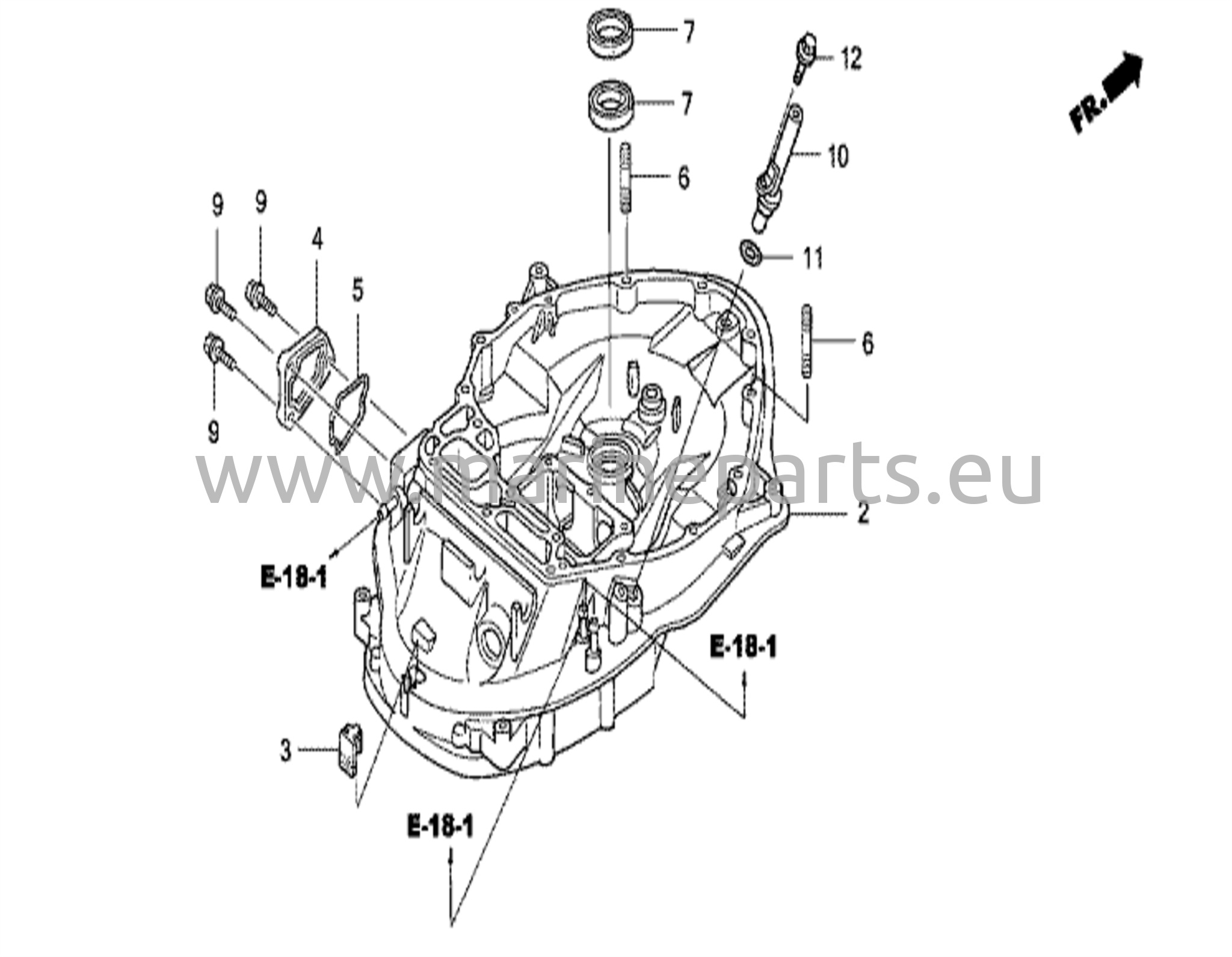 7
12
FR.
7
10
6
9
9
4
5
11
6
9
www.marineparts.eu
2
E-18-1
E-18-1
3
E-18-1