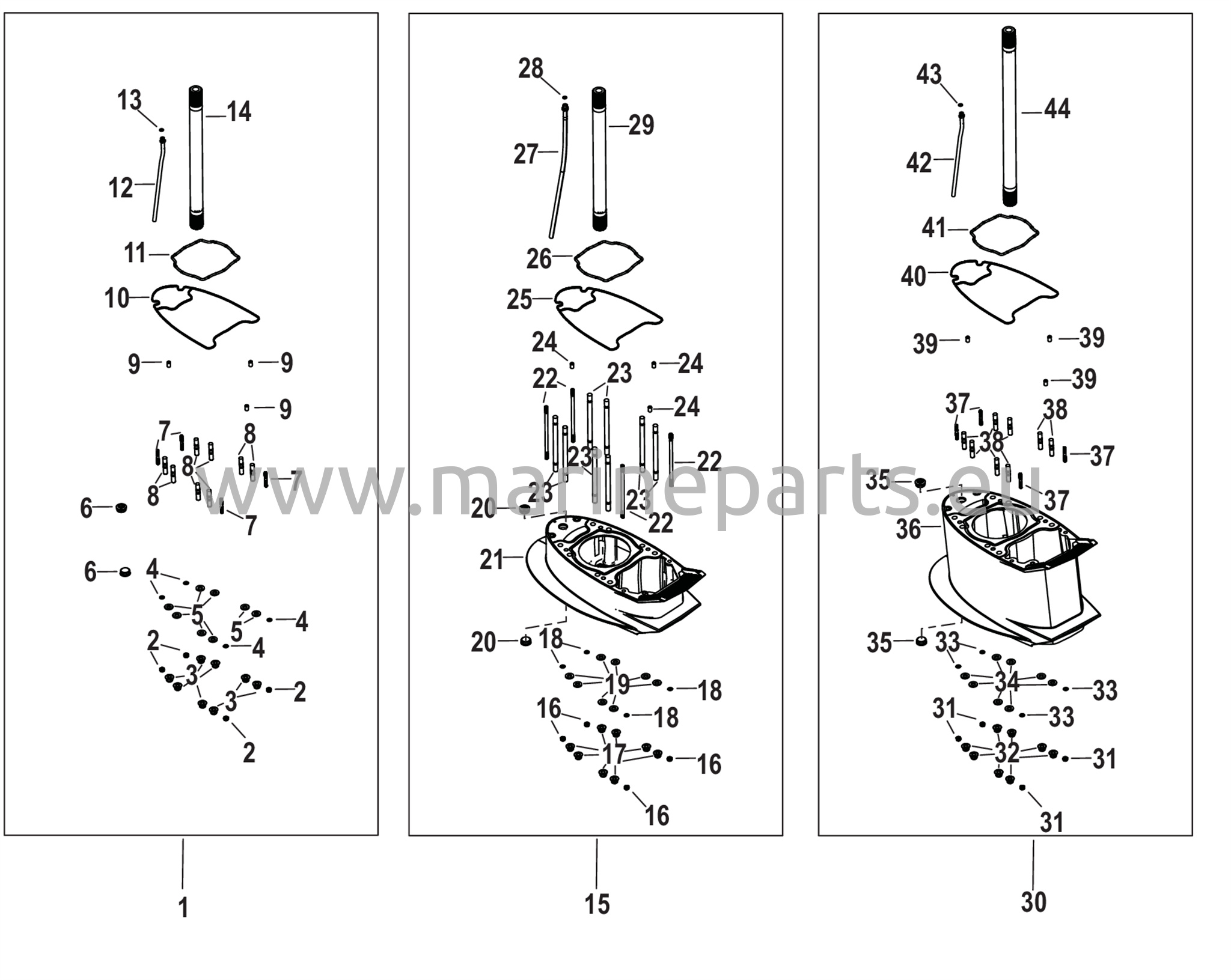 13
14
12
11
10
9
9
9
7
8
8
8
7
6
7
6
4
5
5
4
4
2
3
3
2
2
1

28
29
27
26
25
24
24
22
23
24
23
22
23
23
20
22
21
20
18
19
18
18
16
17
16
16
15

43
44
42
41
40
39
39
39
37
38
38
37
35
37
36
35
33
34
33
33
31
32
31
31
30

www.marineparts.eu