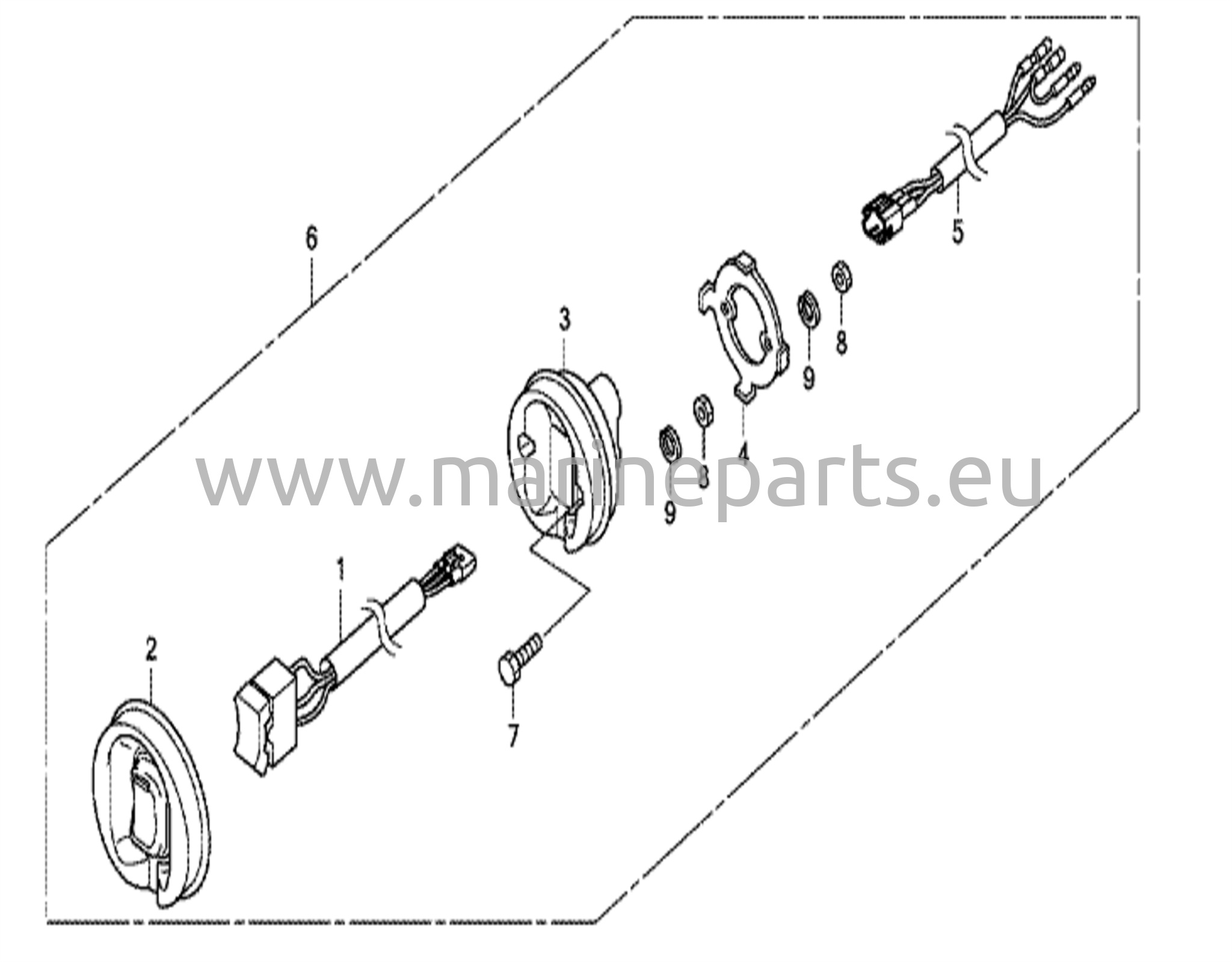 6
5
3
8
9
4
8
9
www.marineparts.eu
1
2
7