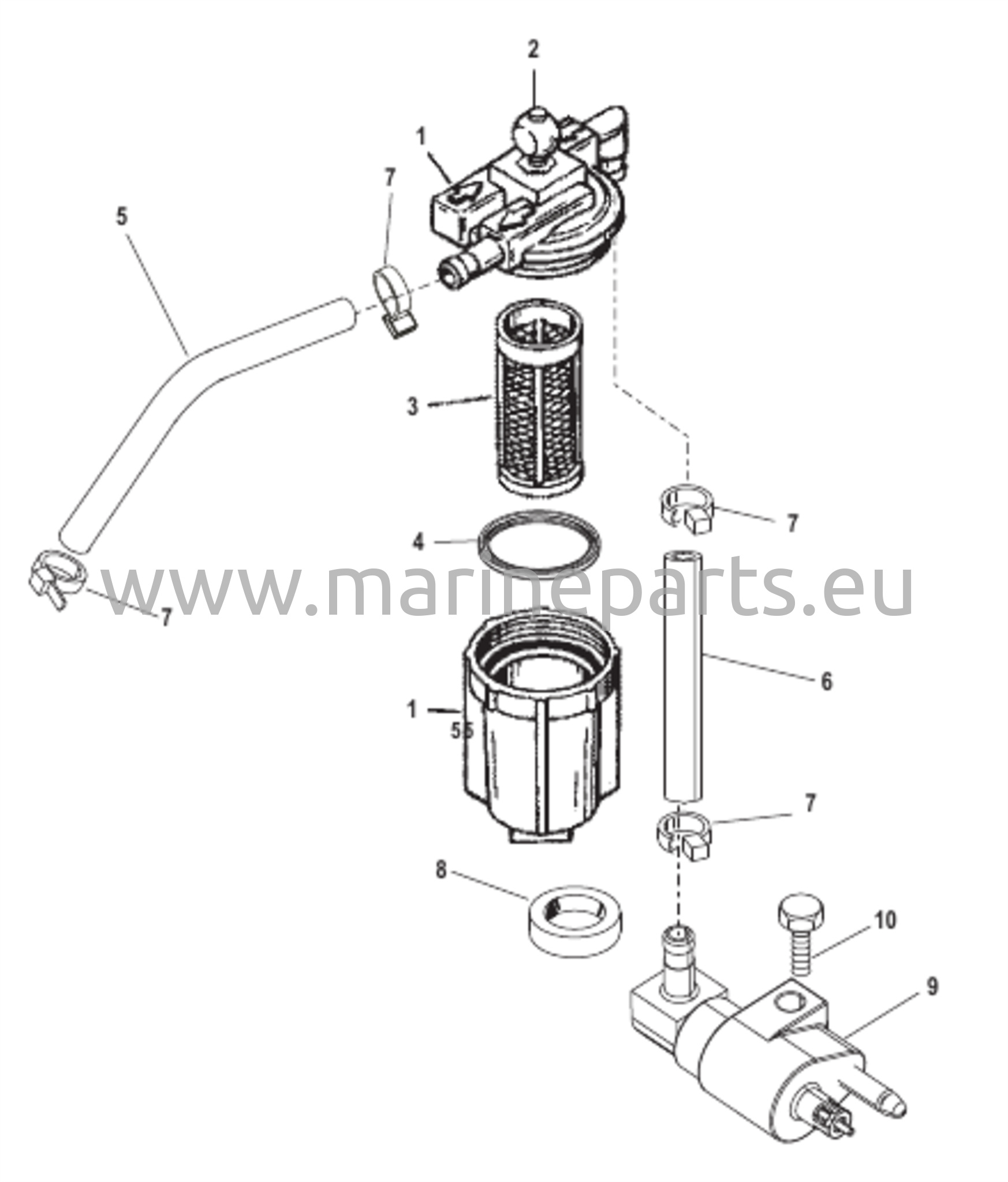 2
1
7
5
3
7
4
www.marineparts.eu
7
6
1
55
7
8
10
9