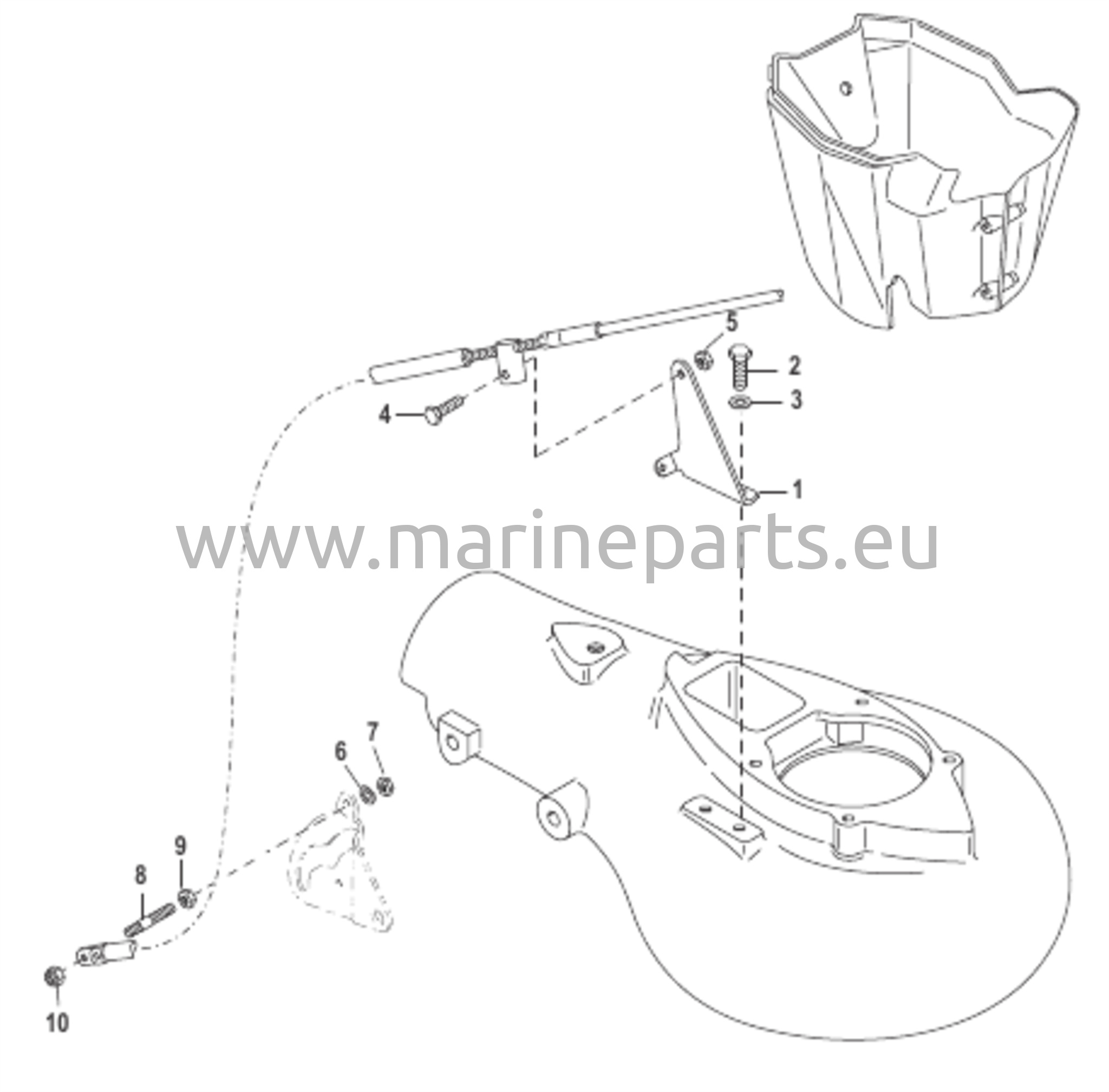 5
2
3
4
1
www.marineparts.eu
7
6
9
8
10