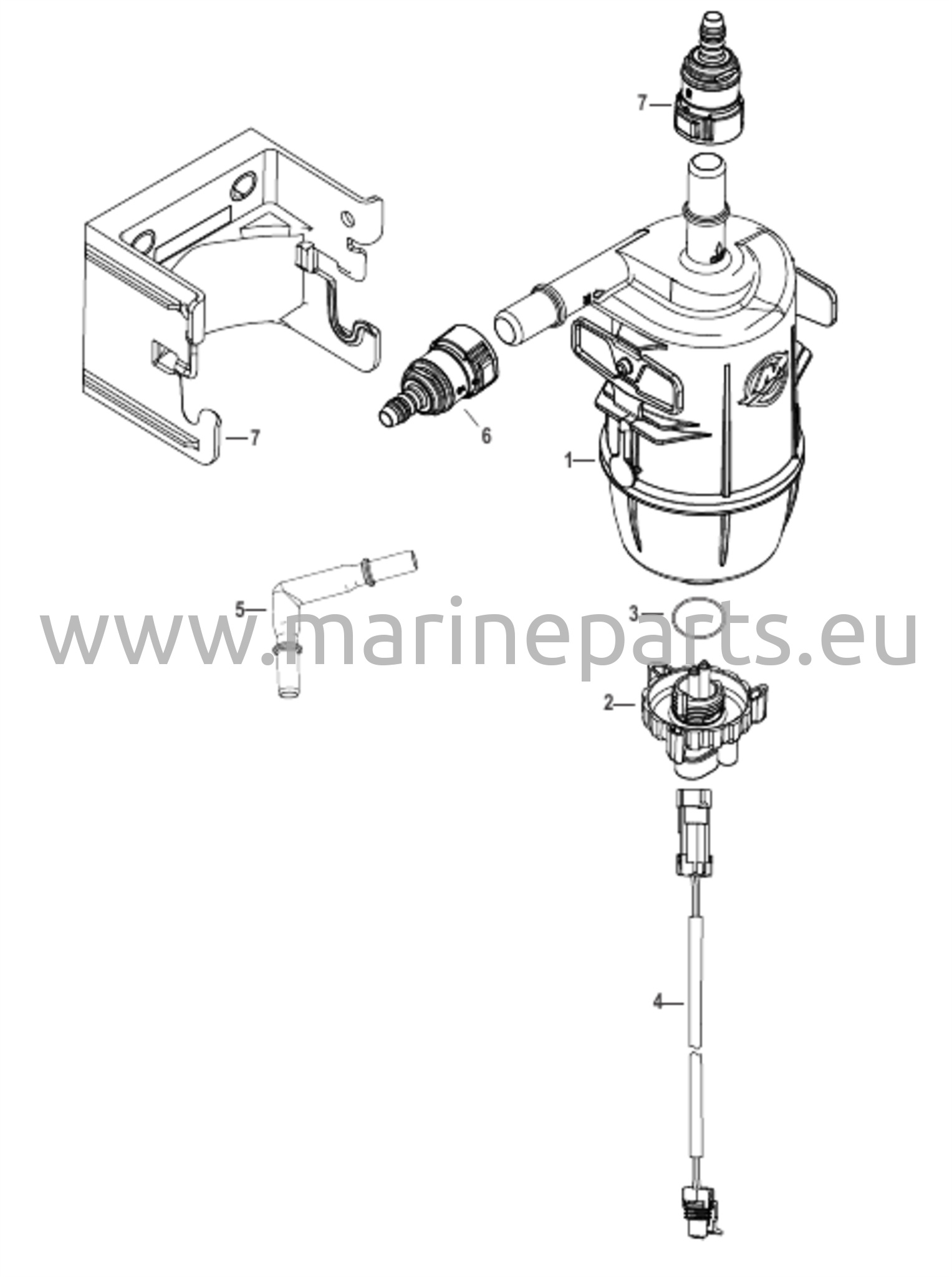 7
7
6
1
5
3
www.marineparts.eu
2
4