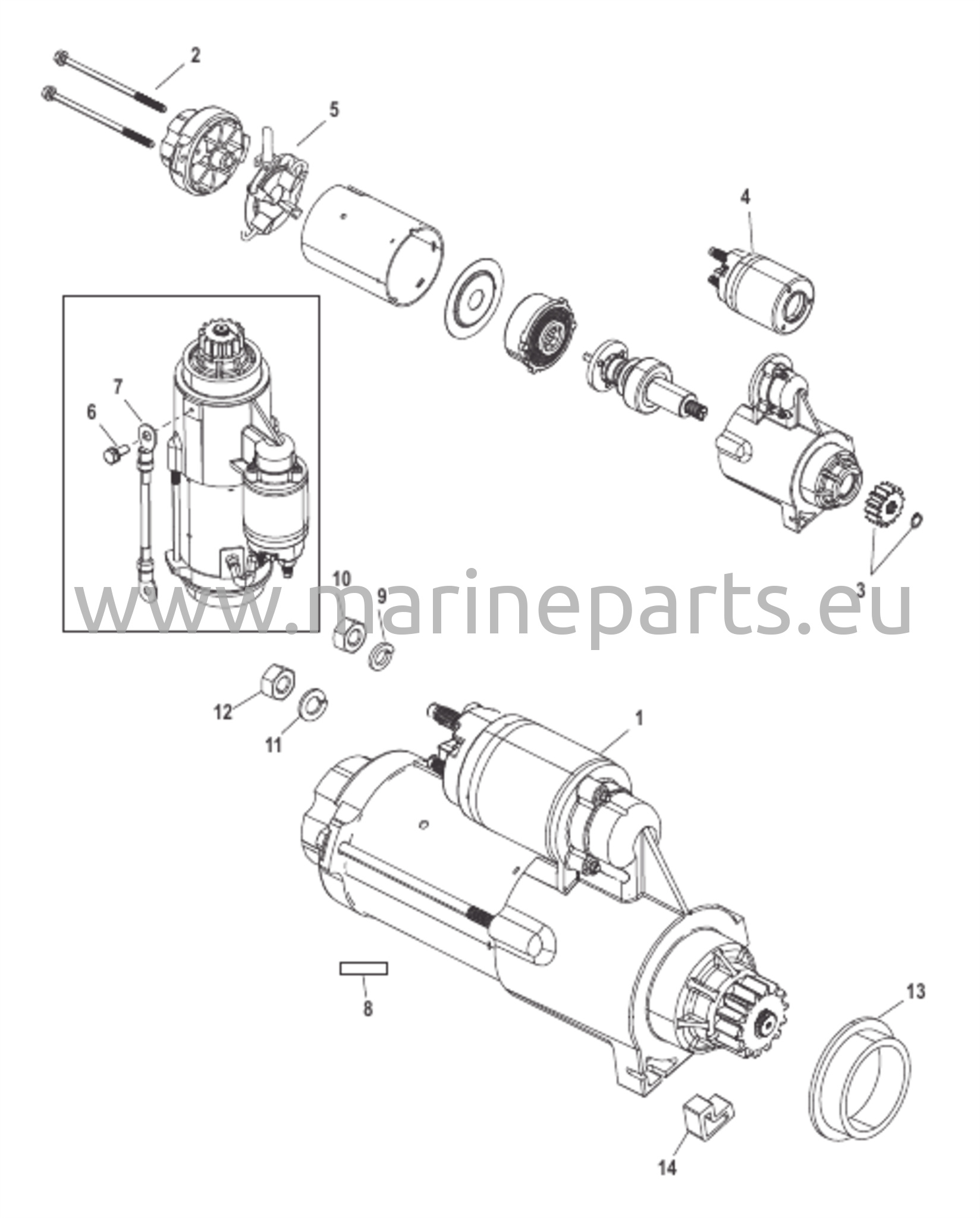 2
5
4
7
6
10
9
3
www.marineparts.eu
12
11
1
8
13
14