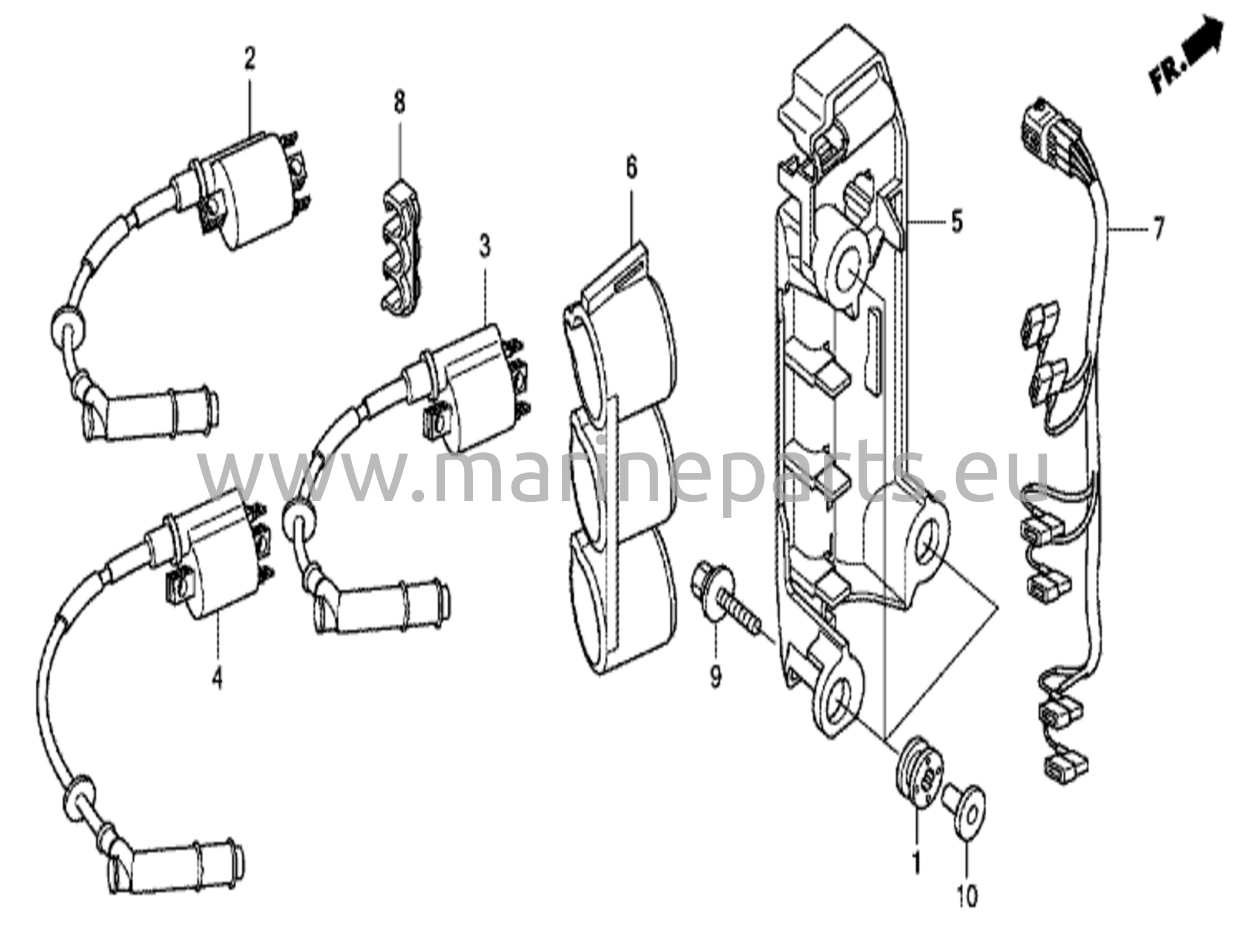 FR.

2

8

6

3

5

7

www.marineparts.eu

4

9

1

10