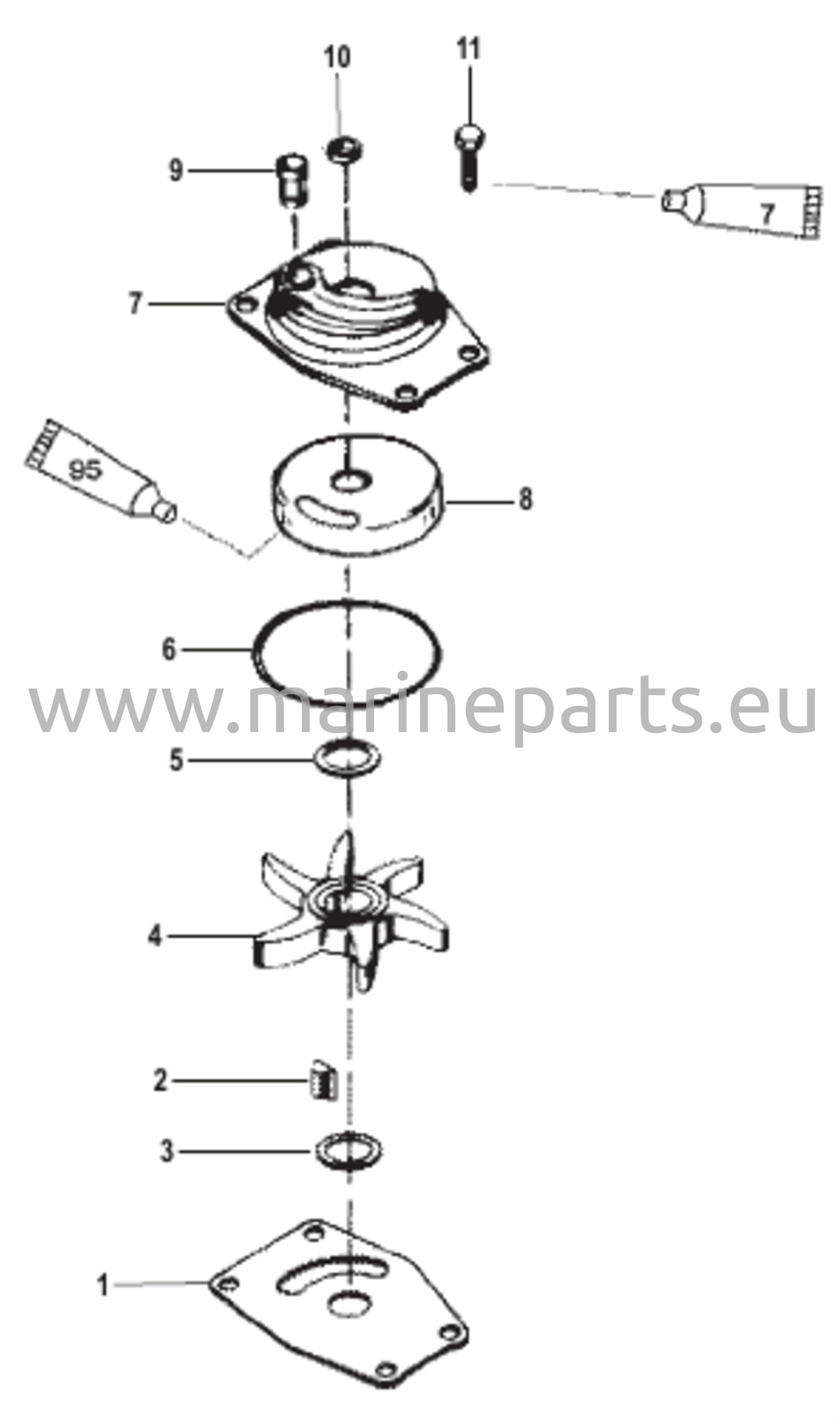 10
11
9
7
7
95
8
6
www.marineparts.eu
5
4
2
3
1