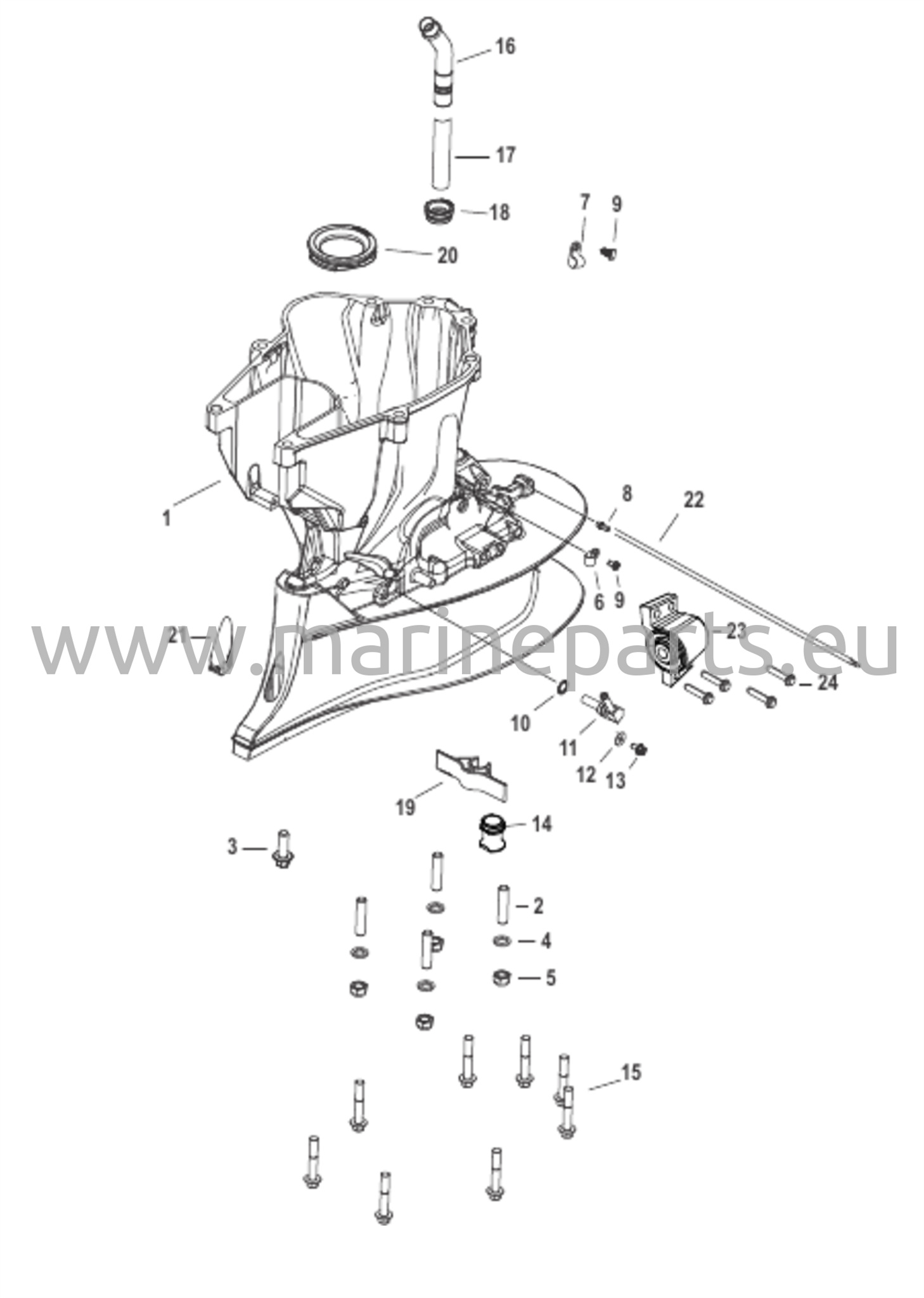 16
17
18
7
9
20
1
8
22
6
9
21
www.marineparts.eu
23
24
10
11
12
13
19
14
3
2
4
5
15