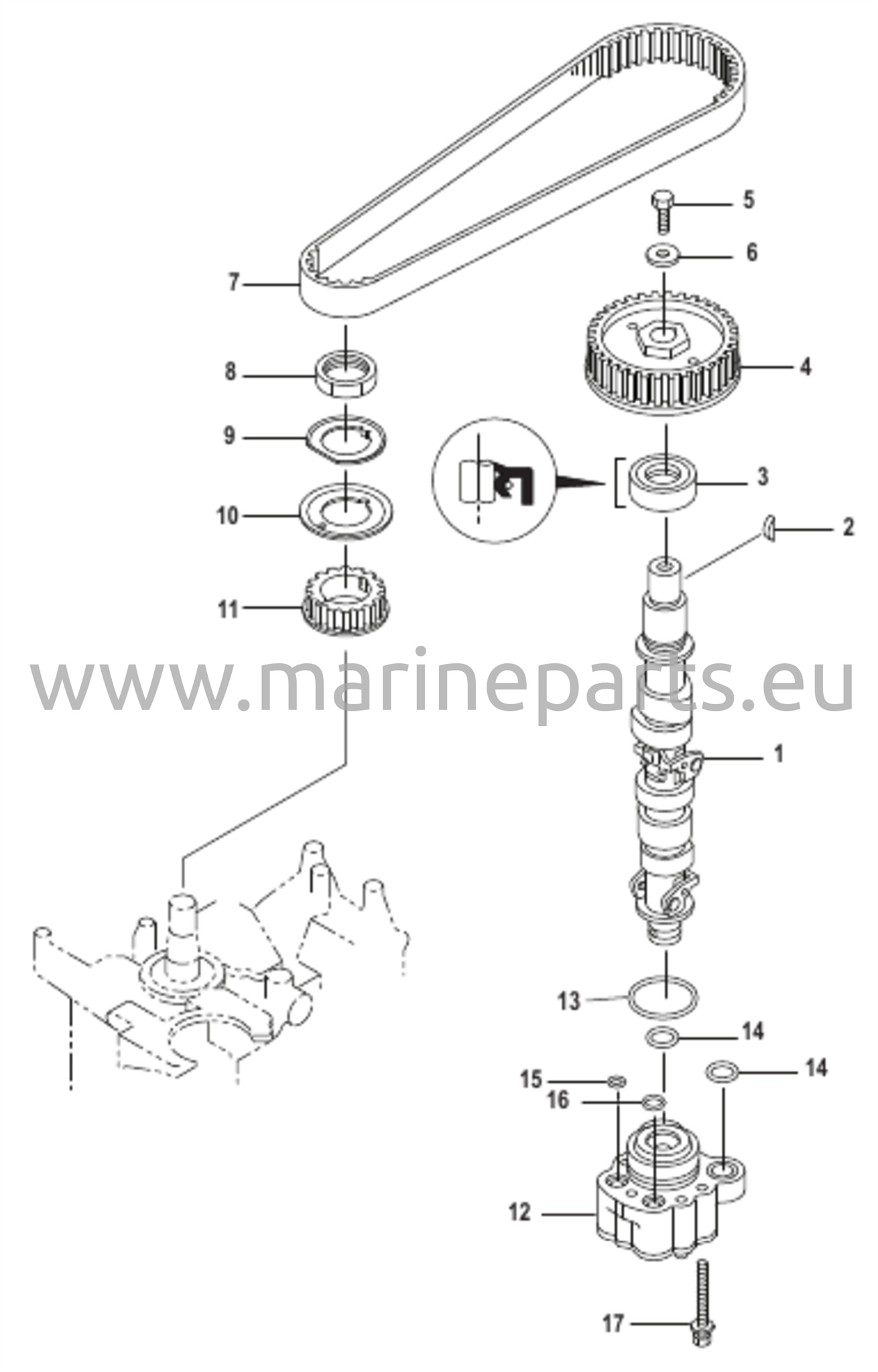 5
6
7
4
8
9
3
10
2
11
www.marineparts.eu
1
13
14
15
14
16
12
17