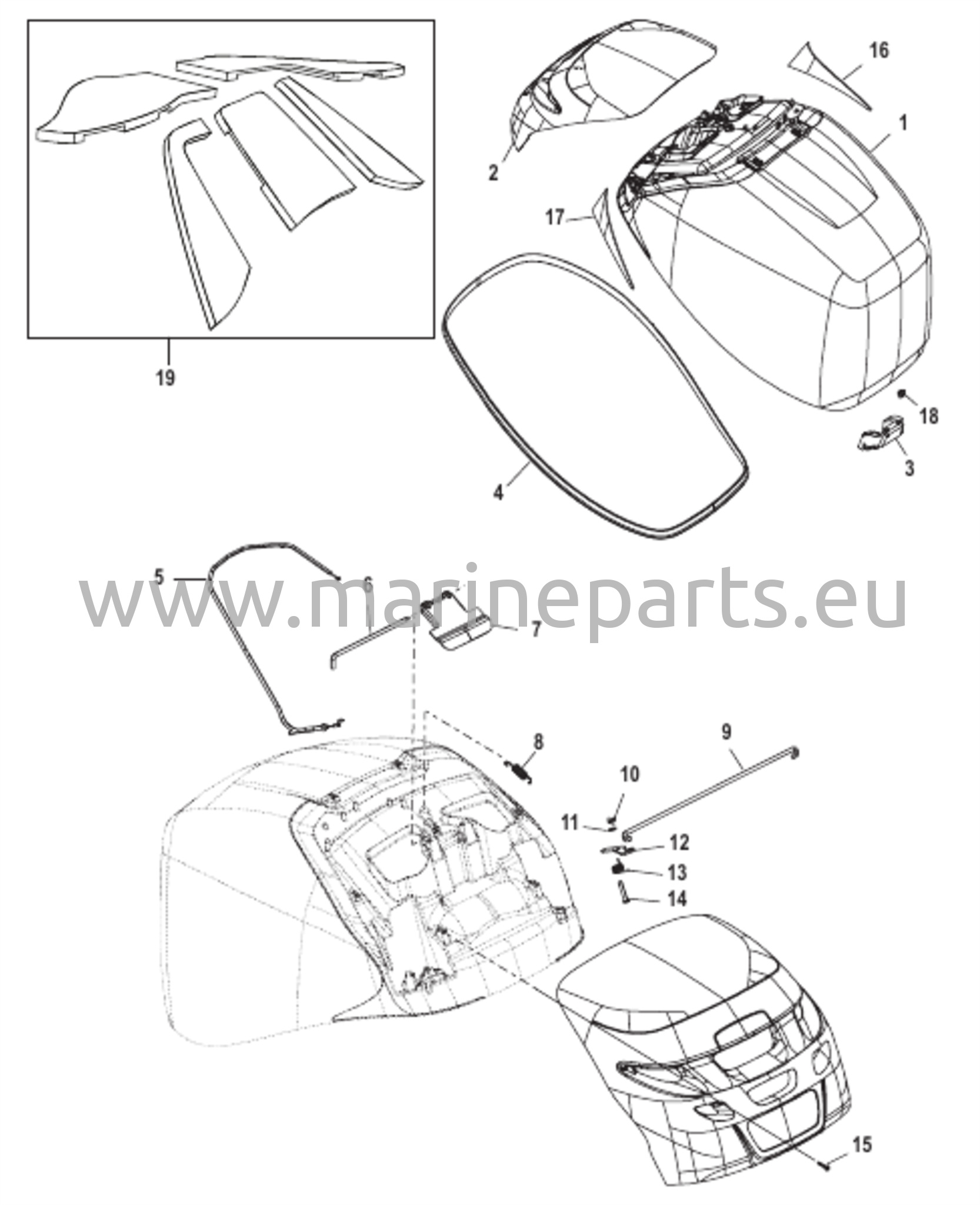 16
1
2
17
19
18
3
4
5
6
www.marineparts.eu
7
8
9
10
11
12
13
14
15