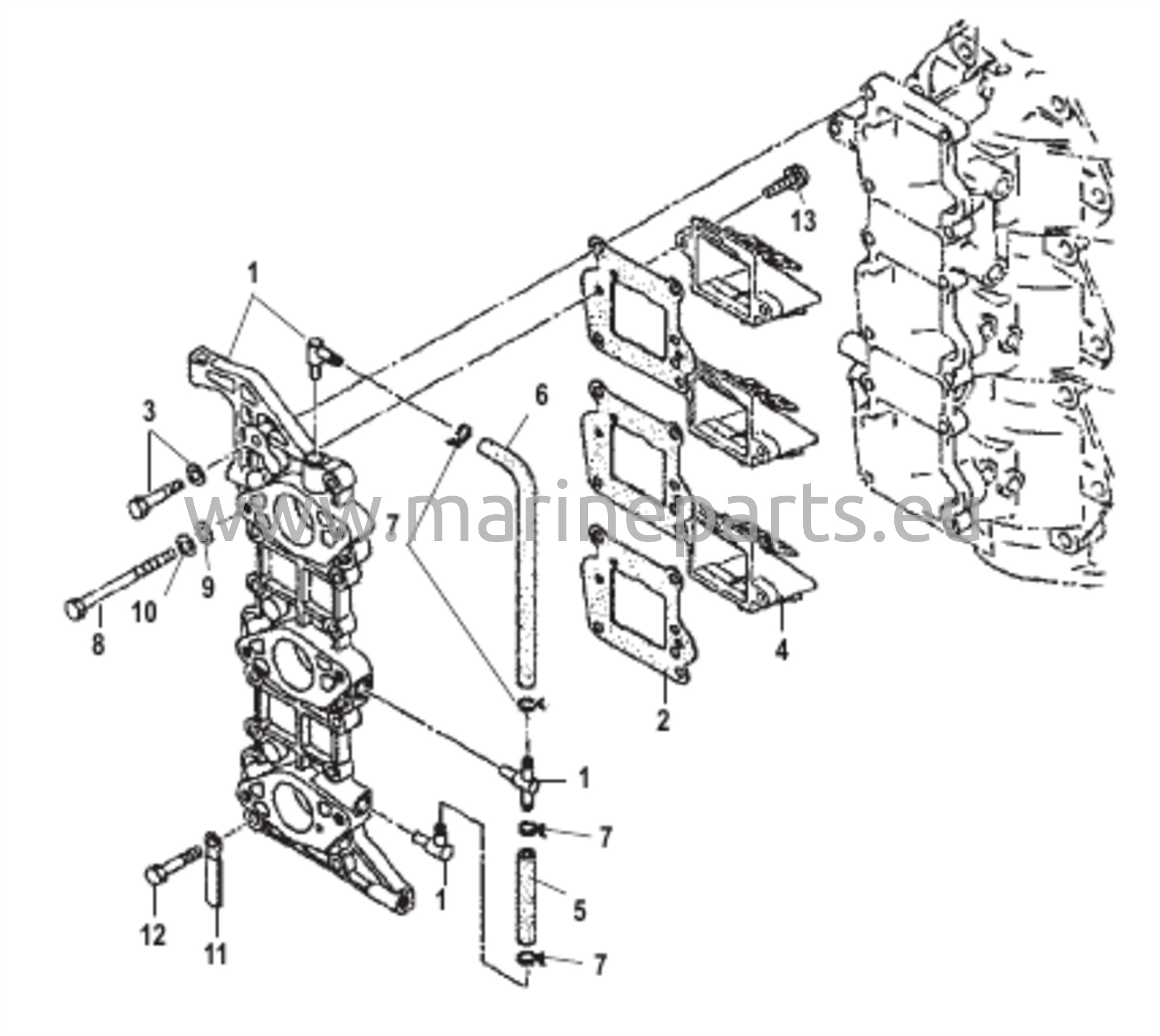 13
1
6
3
www.marineparts.eu
7
9
10
8
4
2
1
7
1
5
12
11
7