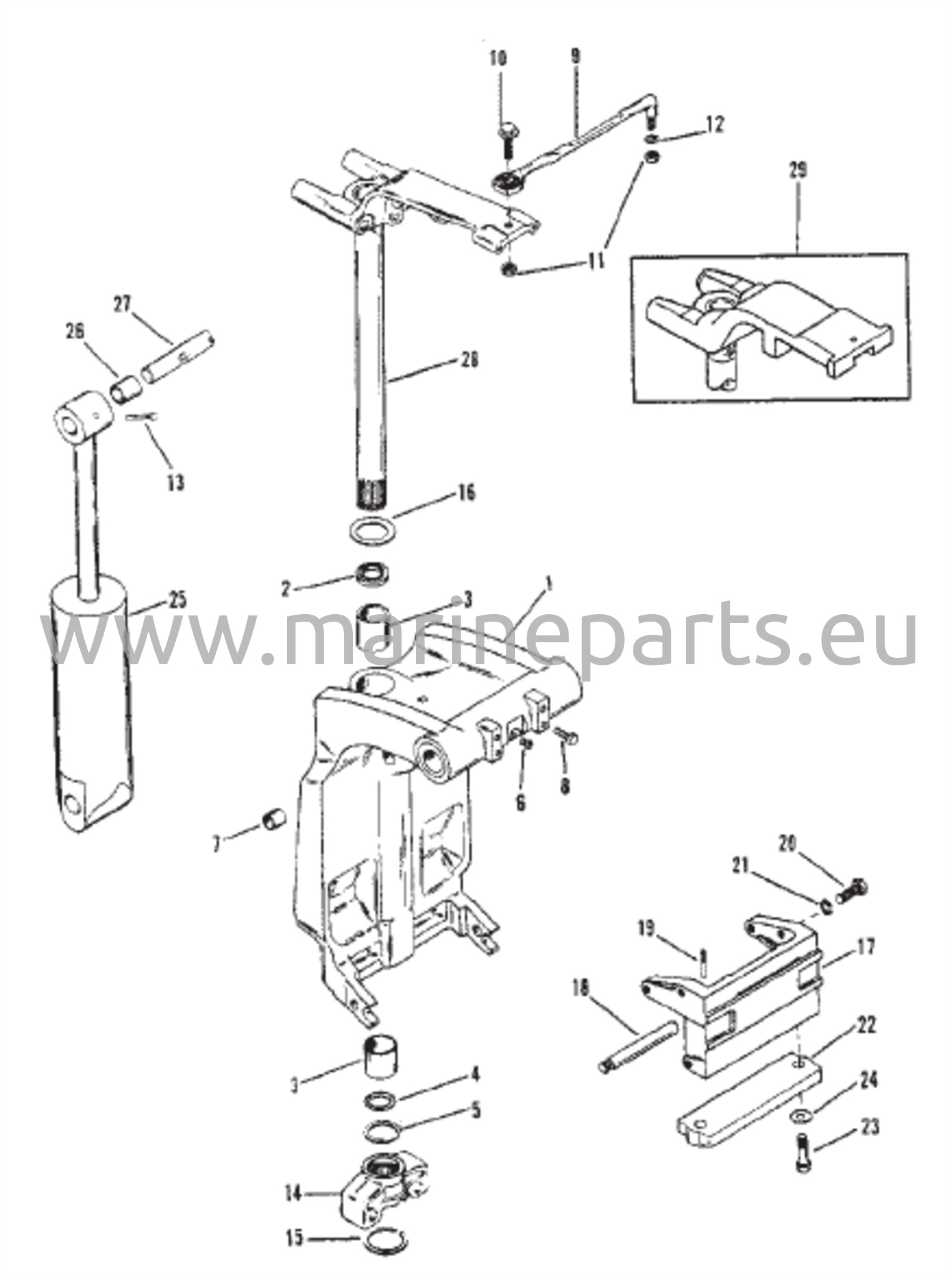 10
9
12
29
11
27
26
28
13
16
2
3
1
25
www.marineparts.eu
6
8
7
20
21
19
17
18
22
3
4
24
5
23
14
15