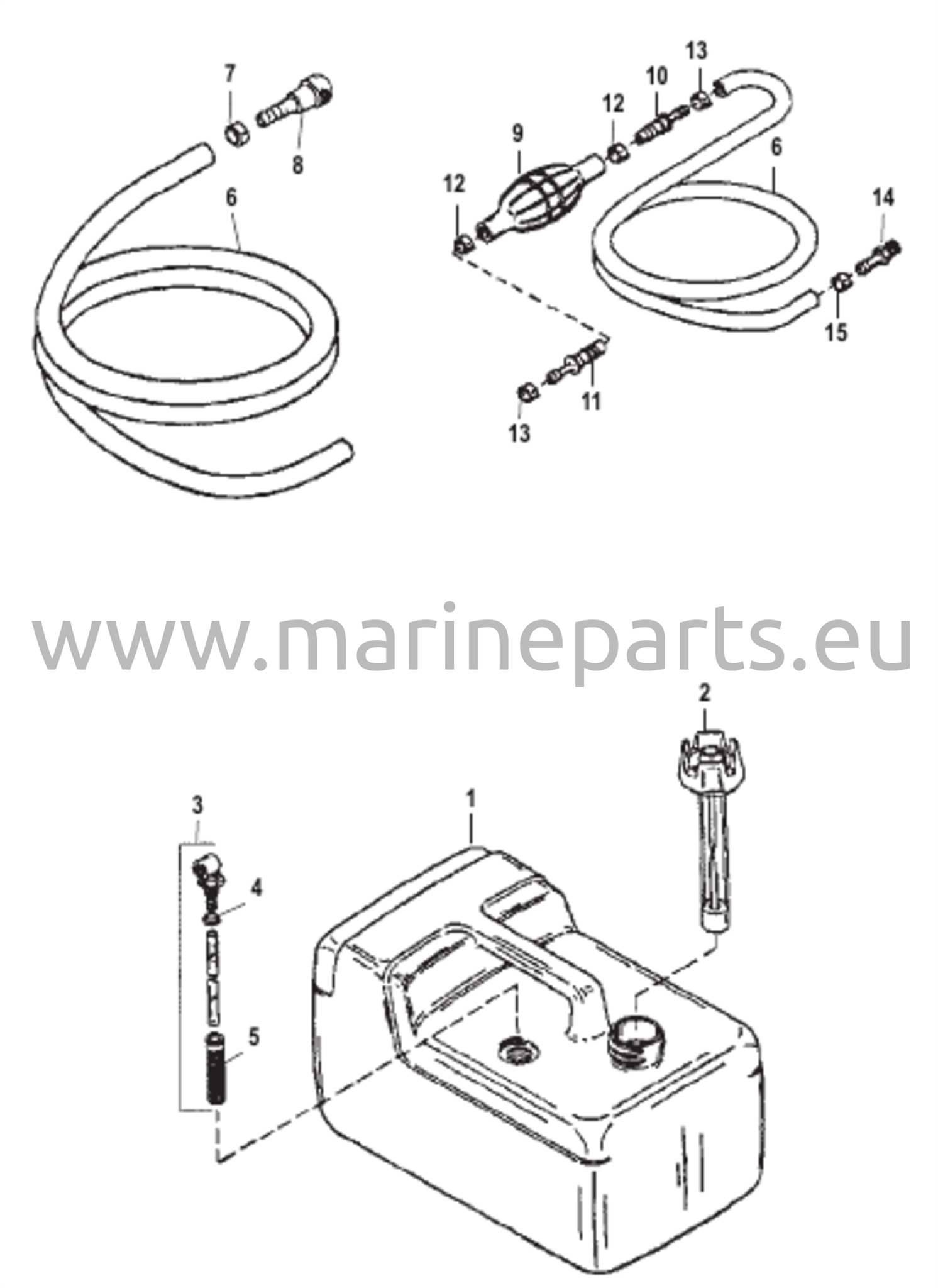 7
8
6
13
10
12
9
6
12
14
15
11
13

www.marineparts.eu

2
3
1
4
5