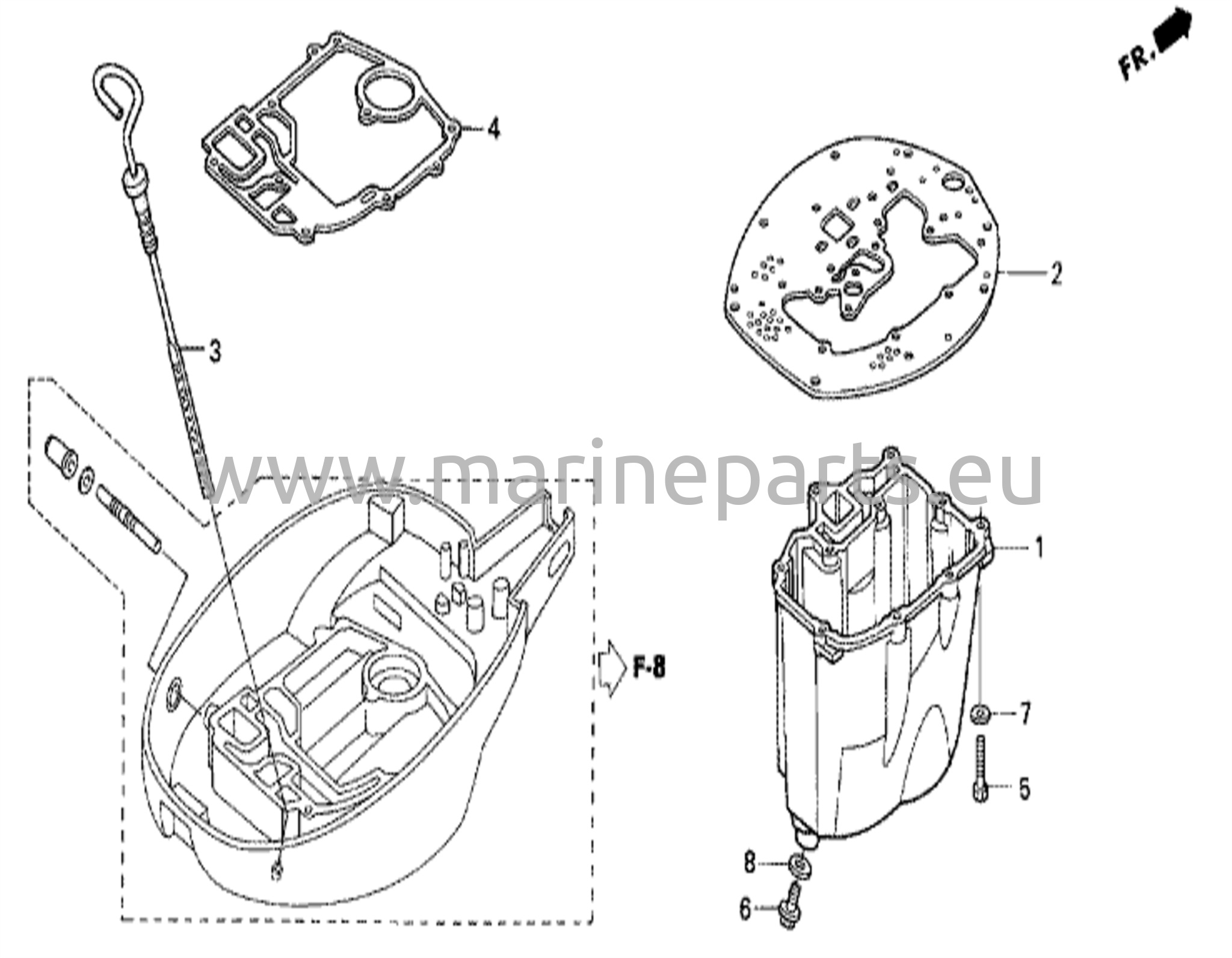 FR.

4

2

3

www.marineparts.eu

1

F-8

7

5

8

6