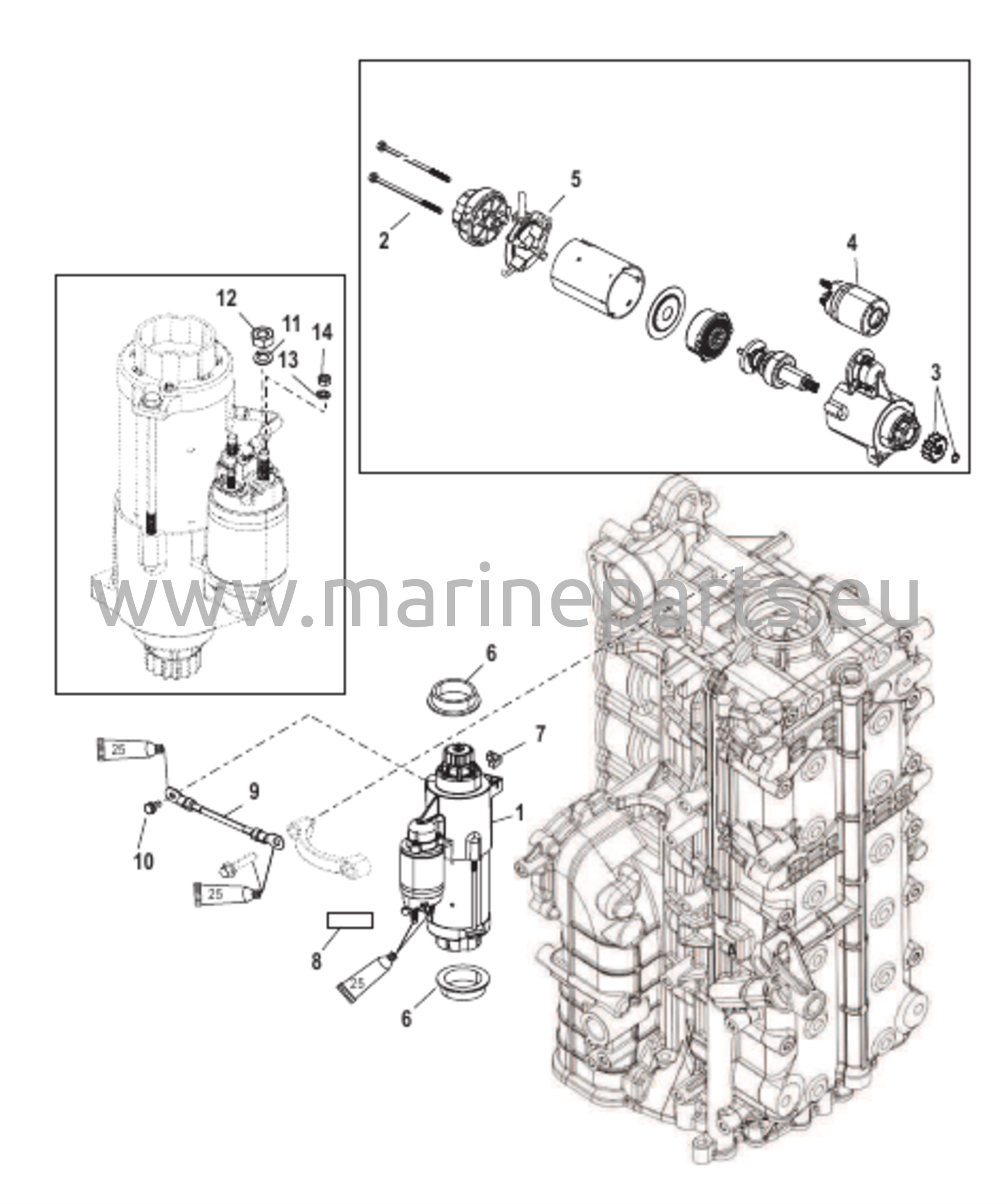 5
2
4
3
12
11
14
13
www.marineparts.eu
6
7
25
9
1
10
25
8
25
6