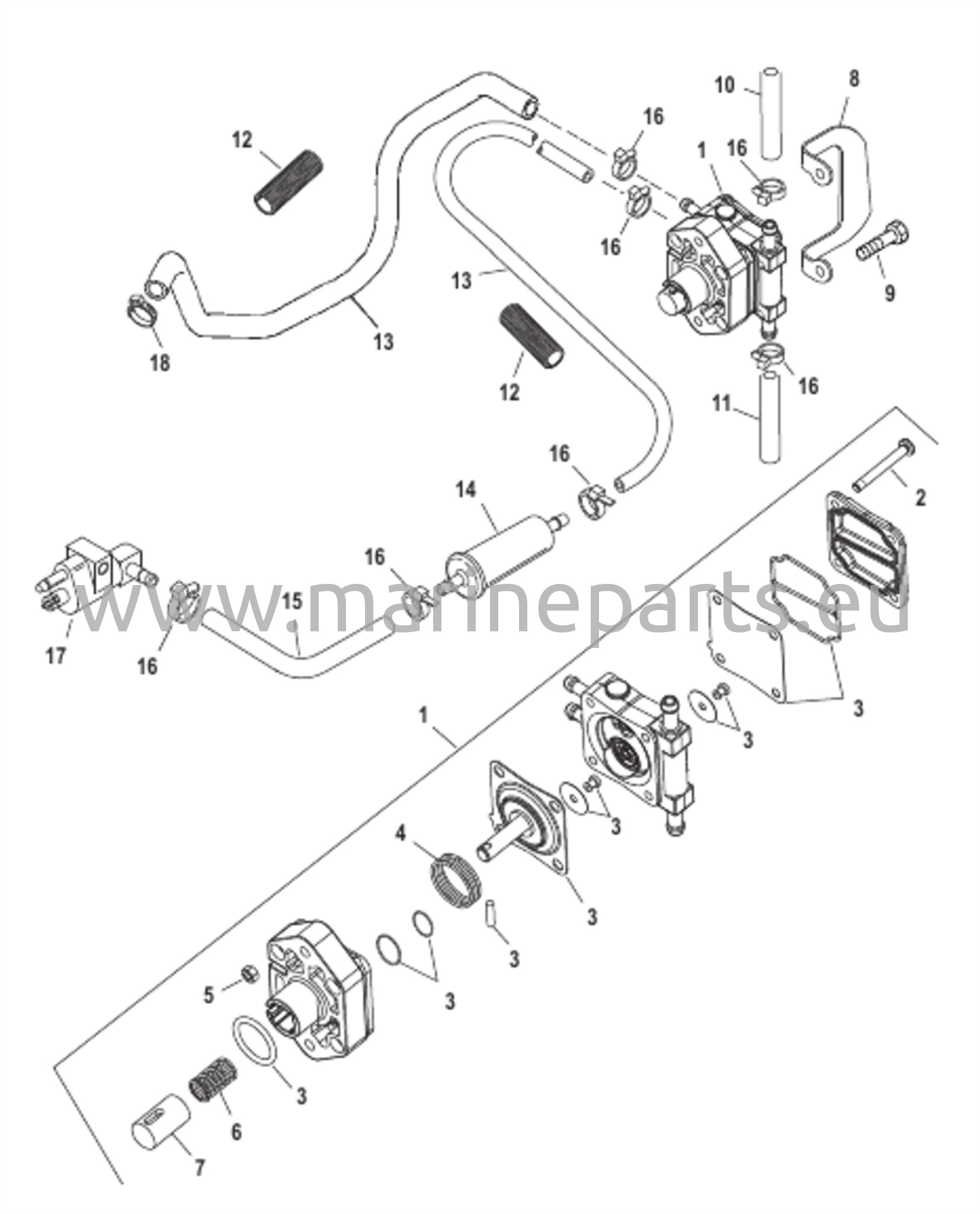 10
8
12
16
1
16
16
9
13
13
18
12
16
11
16
2
14
16
www.marineparts.eu
15
17
16
3
1
3
3
4
3
3
3
5
3
6
7