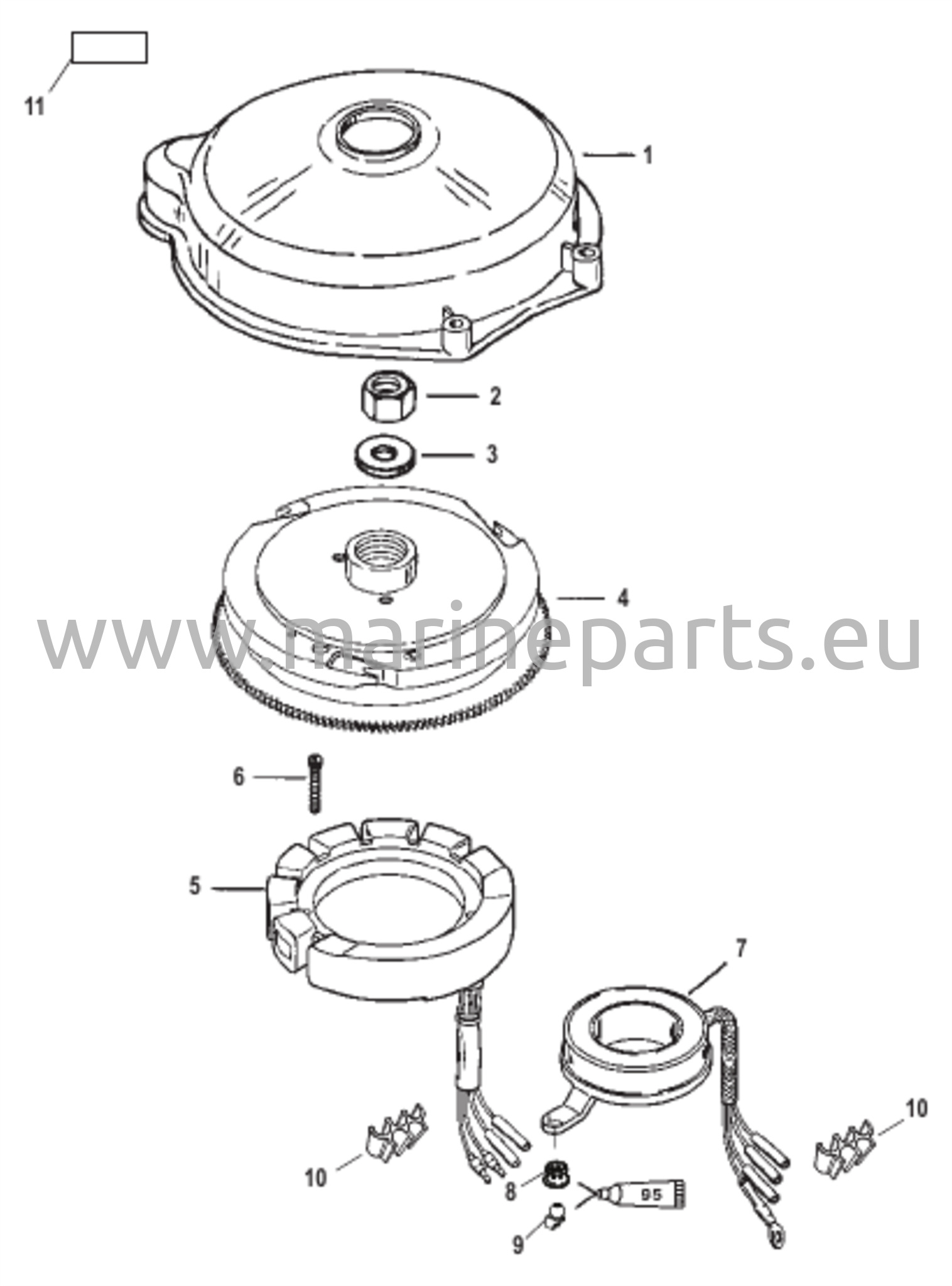 11

1

2

3

4

www.marineparts.eu

6

5

7

10

10

8

95

9